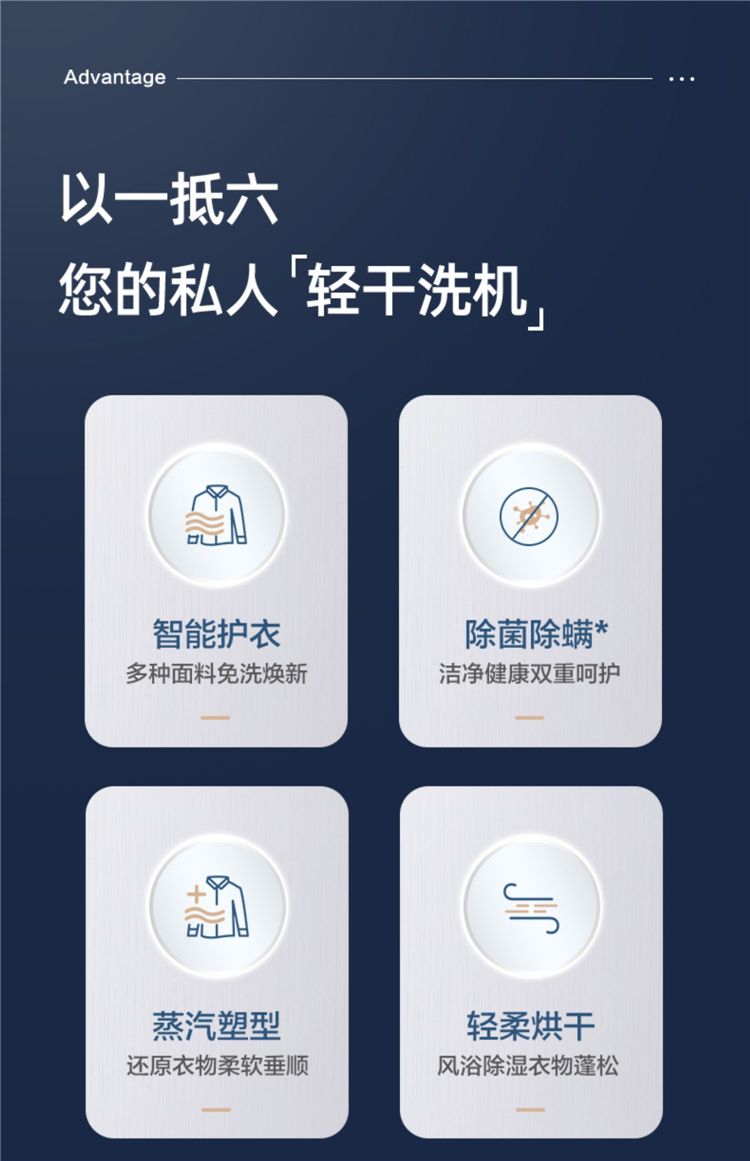 Advantage

以一抵六
您的私人「轻干洗机」

智能护衣
多种面料免洗焕新

除菌除螨*
洁净健康双重呵护

蒸汽塑型
还原衣物柔软垂顺

轻柔烘干
风浴除湿衣物蓬松