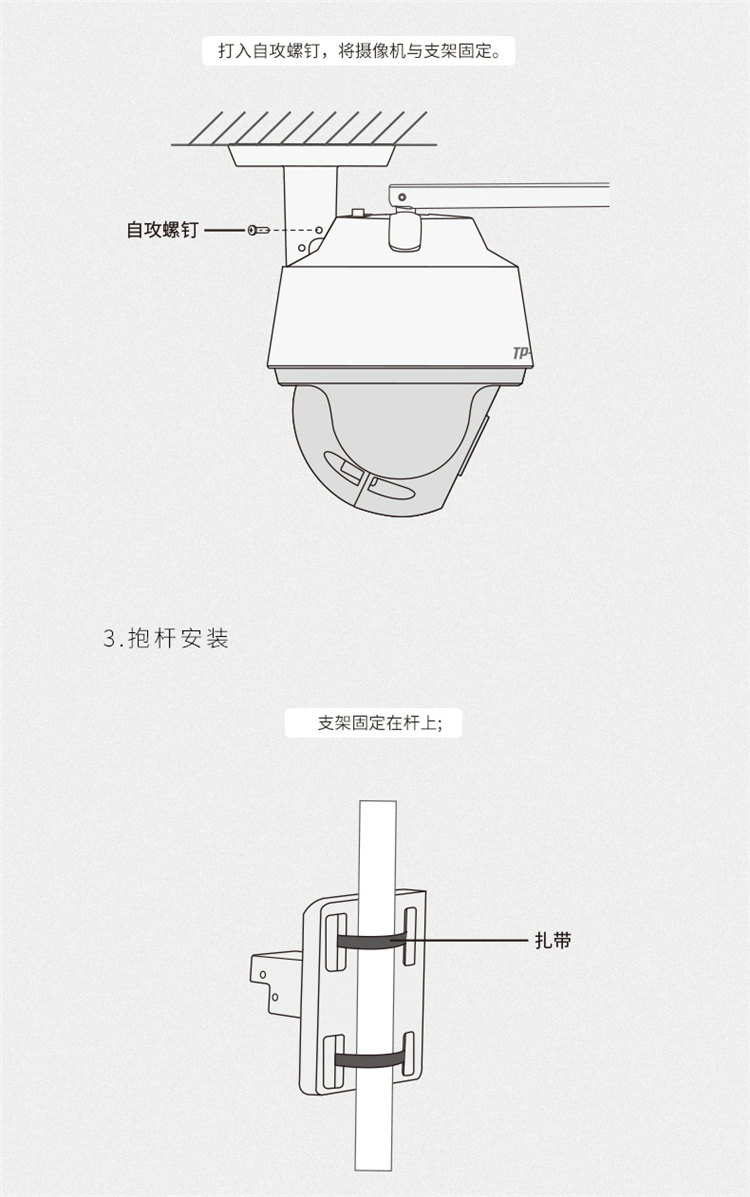 打入自攻螺钉，将摄像机与支架固定。

自攻螺钉

TP-

3.抱杆安装

支架固定在杆上;

扎带