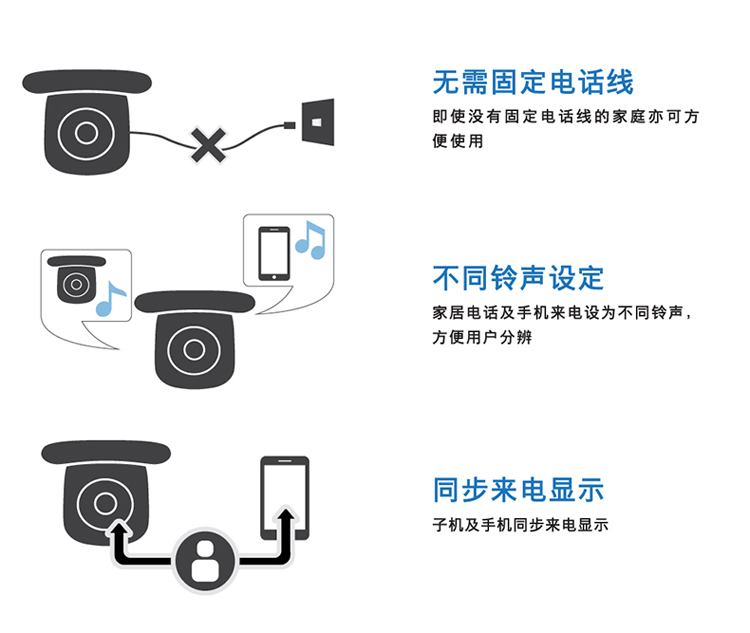 无需固定电话线
即使没有固定电话线的家庭亦可方便使用

不同铃声设定
家居电话及手机来电设为不同铃声，方便用户分辨

同步来电显示
子机及手机同步来电显示