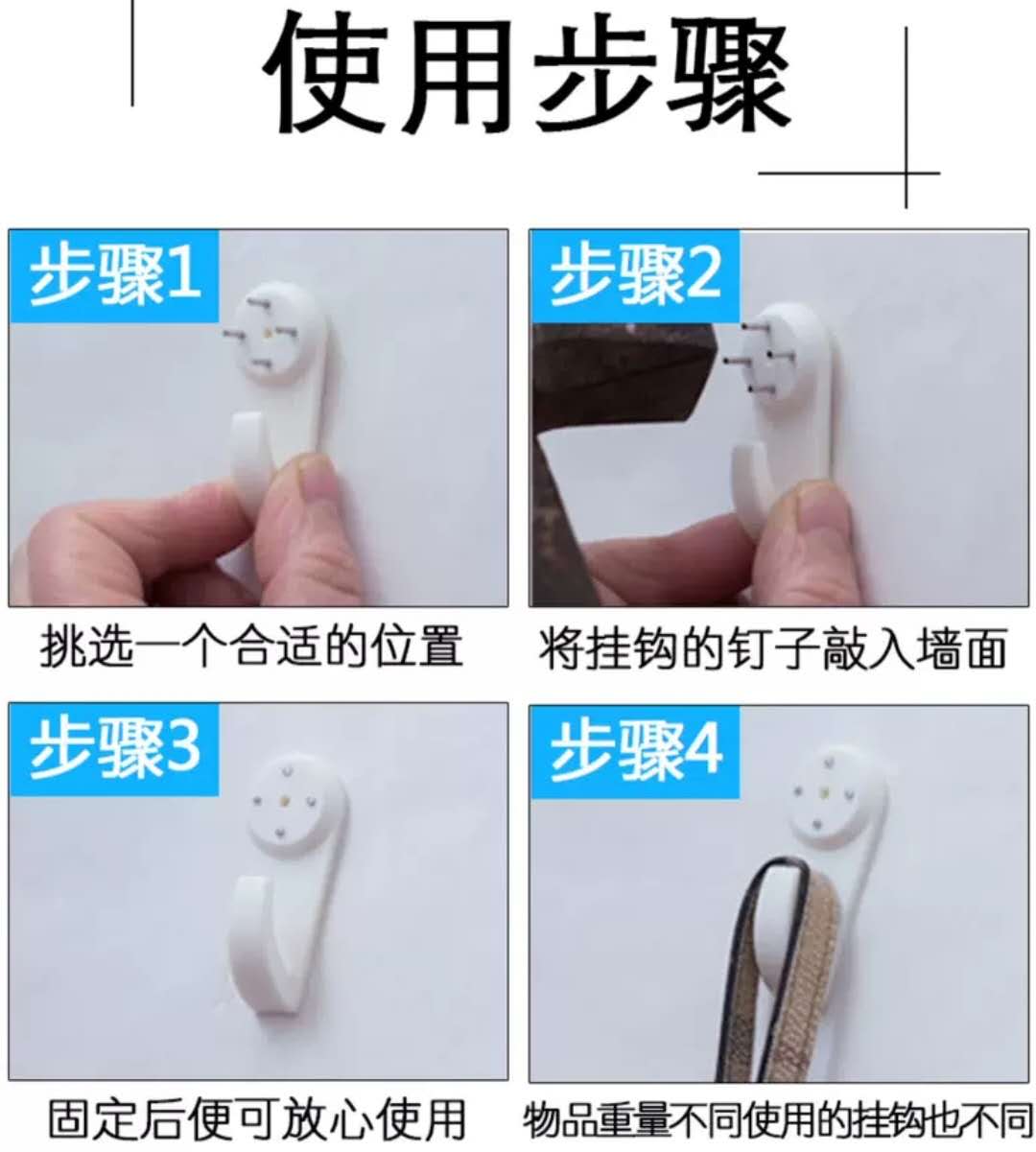 使用步骤

步骤1

挑选一个合适的位置

步骤2

将挂钩的钉子敲入墙面

步骤3

固定后便可放心使用

步骤4

物品重量不同使用的挂钩也不同