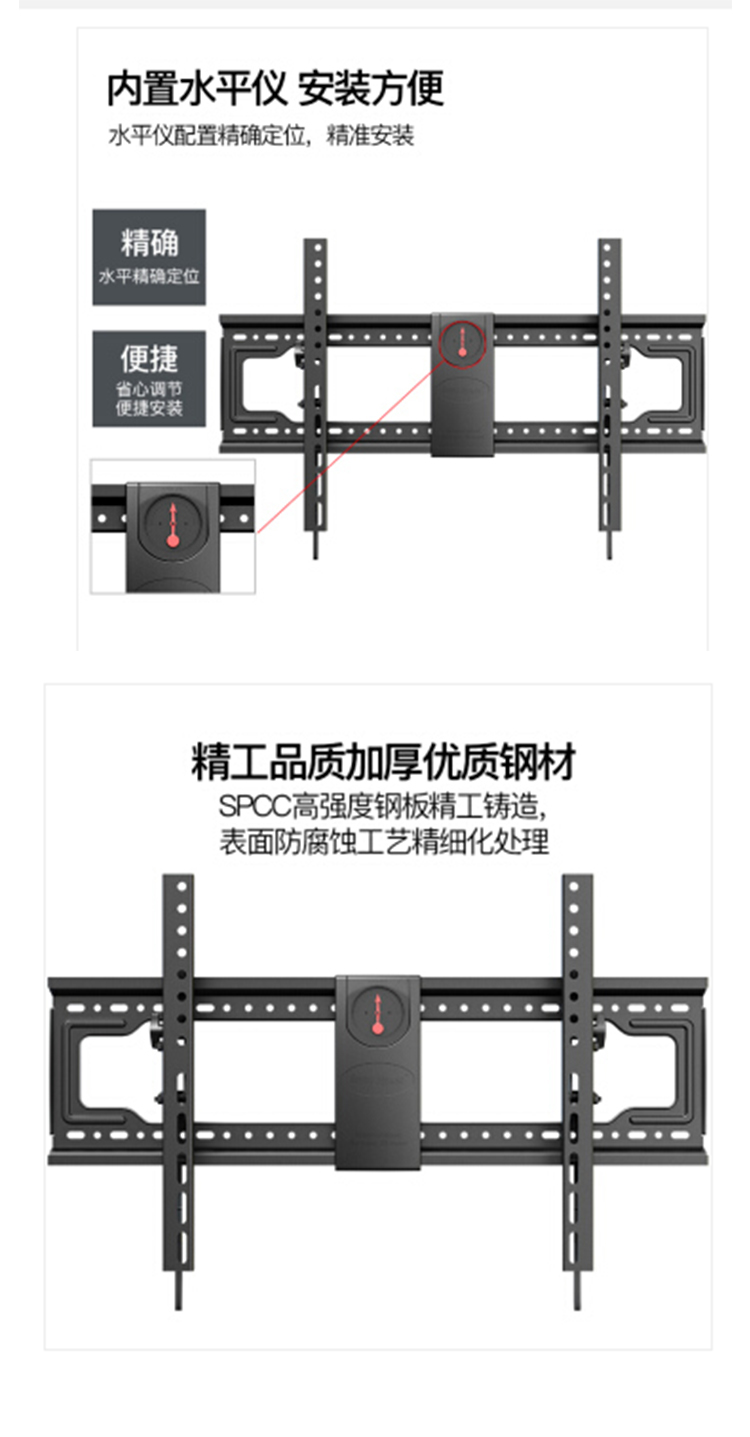 内置水平仪 安装方便
水平仪配置精确定位，精准安装

精确
水平精确定位

便捷
省心调节
便捷安装

精工品质加厚优质钢材
SPCC高强度钢板精工铸造，
表面防腐蚀工艺精细化处理