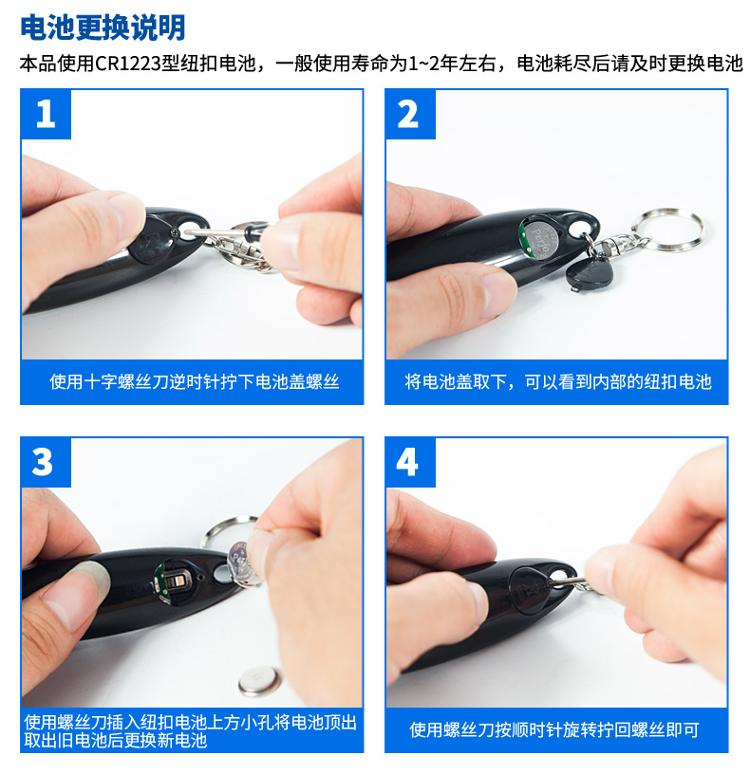 电池更换说明

本品使用CR1223型纽扣电池，一般使用寿命为1~2年左右，电池耗尽后请及时更换电池

1

使用十字螺丝刀逆时针拧下电池盖螺丝

2

将电池盖取下，可以看到内部的纽扣电池

3

使用螺丝刀插入纽扣电池上方小孔将电池顶出取出旧电池后更换新电池

4

使用螺丝刀按顺时针旋转拧回螺丝即可