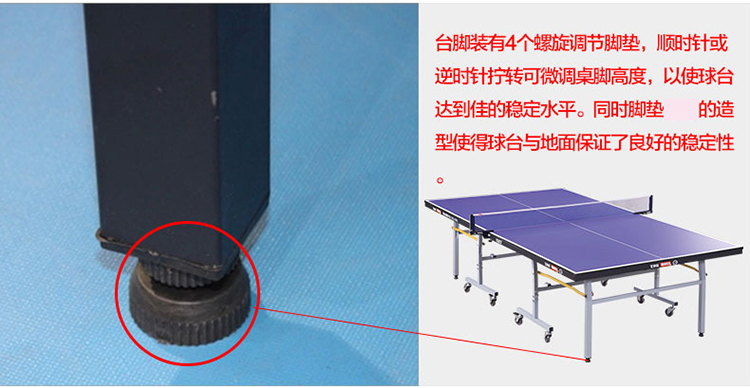 台脚装有4个螺旋调节脚垫，顺时针或逆时针拧转可微调桌脚高度，以使球台达到佳的稳定水平。同时脚垫 的造型使得球台与地面保证了良好的稳定性。