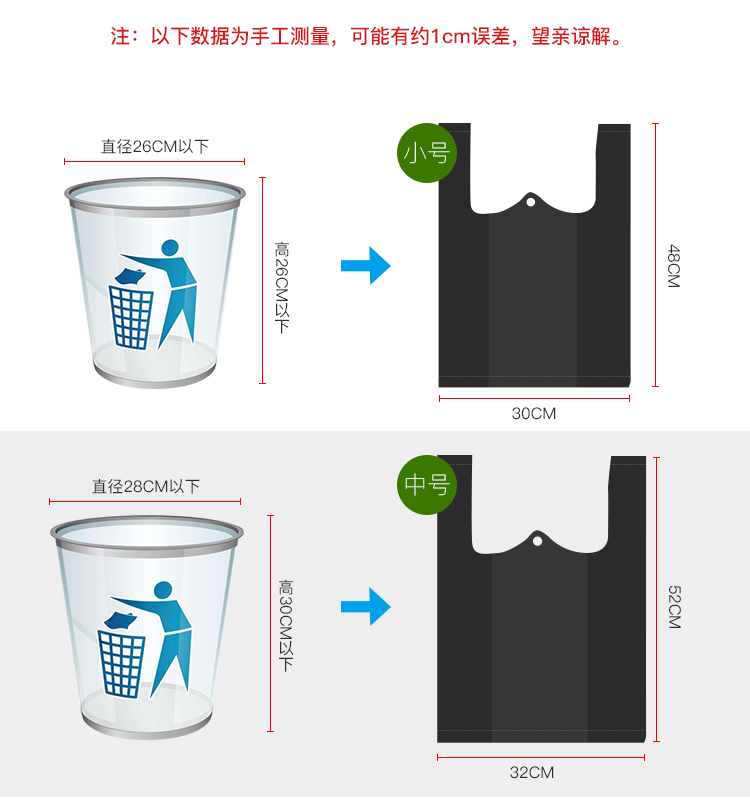 注：以下数据为手工测量，可能有约1cm误差，望亲谅解。

直径26CM以下

高26CM以下

小号

48CM

30CM

直径28CM以下

高30CM以下

中号

52CM

32CM