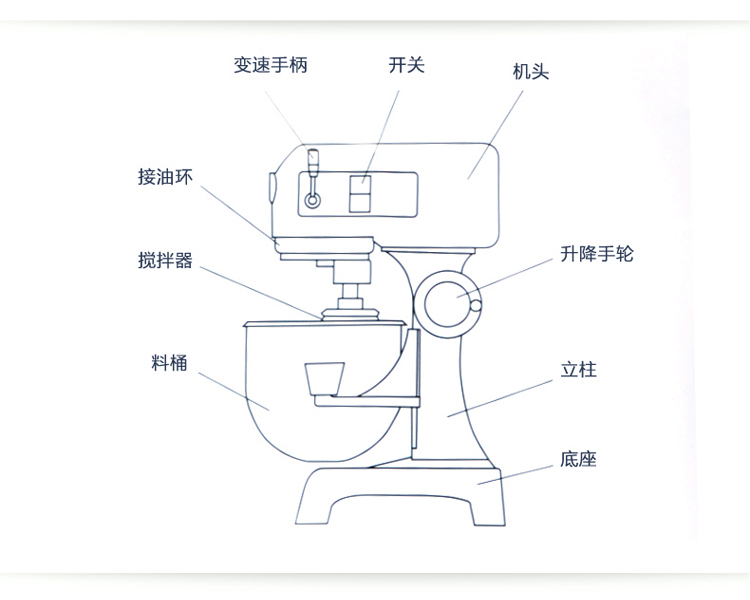 变速手柄
开关
机头
接油环
搅拌器
升降手轮
料桶
立柱
底座