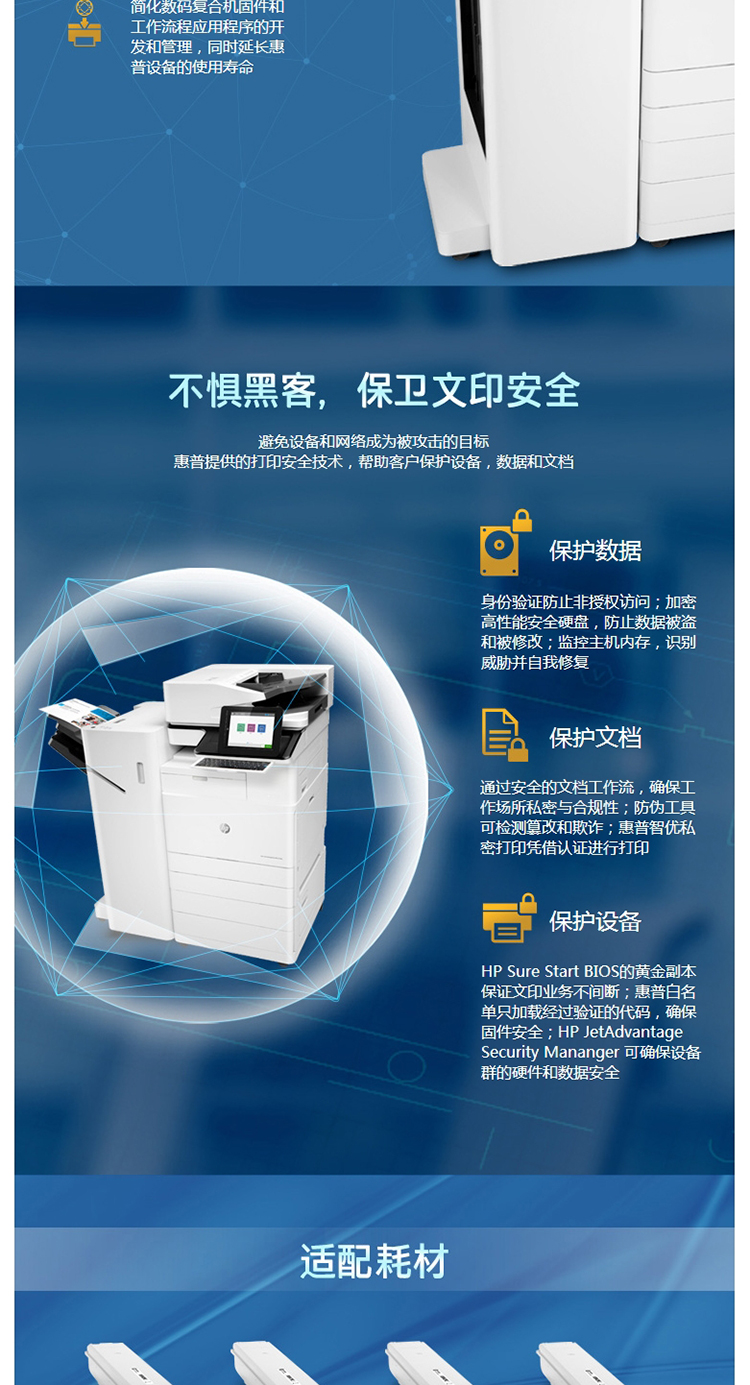 简化数码复合机固件和工作流程应用程序的开发和管理，同时延长惠普设备的使用寿命

不惧黑客，保卫文印安全

避免设备和网络成为被攻击的目标
惠普提供的打印安全技术，帮助客户保护设备，数据和文档

保护数据

身份验证防止非授权访问；加密高性能安全硬盘，防止数据被盗和被修改；监控主机内存，识别威胁并自我修复

保护文档

通过安全的文档工作流，确保工作场所私密与合规性；防伪工具可检测篡改和欺诈；惠普智优私密打印凭借认证进行打印

保护设备

HP Sure Start BIOS的黄金副本保证文印业务不间断；惠普白名单只加载经过验证的代码，确保固件安全；HP JetAdvantage Security Mananger 可确保设备群的硬件和数据安全

适配耗材