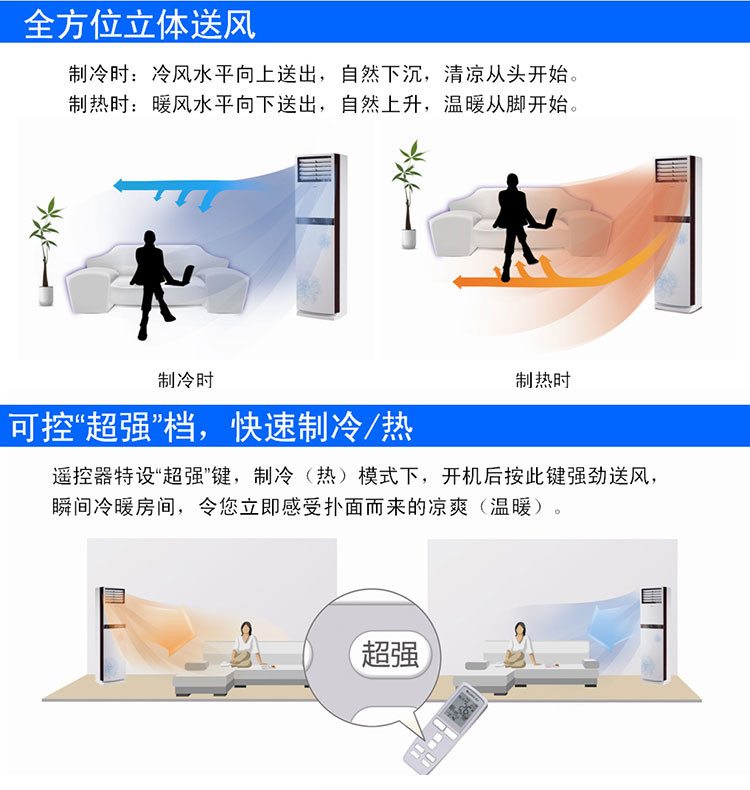 全方位立体送风

制冷时：冷风水平向上送出，自然下沉，清凉从头开始。
制热时：暖风水平向下送出，自然上升，温暖从脚开始。

制冷时

制热时

可控“超强”档，快速制冷/热

遥控器特设“超强”键，制冷（热）模式下，开机后按此键强劲送风，瞬间冷暖房间，令您立即感受扑面而来的凉爽（温暖）。

超强