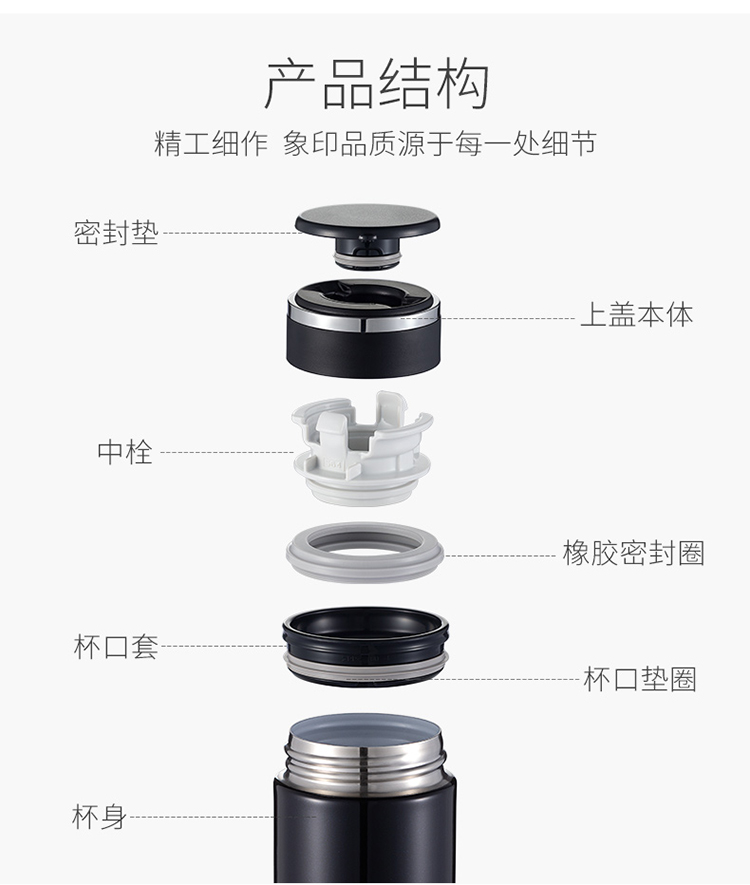 产品结构

精工细作 象印品质源于每一处细节

密封垫

上盖本体

中栓

橡胶密封圈

杯口套

杯口垫圈

杯身