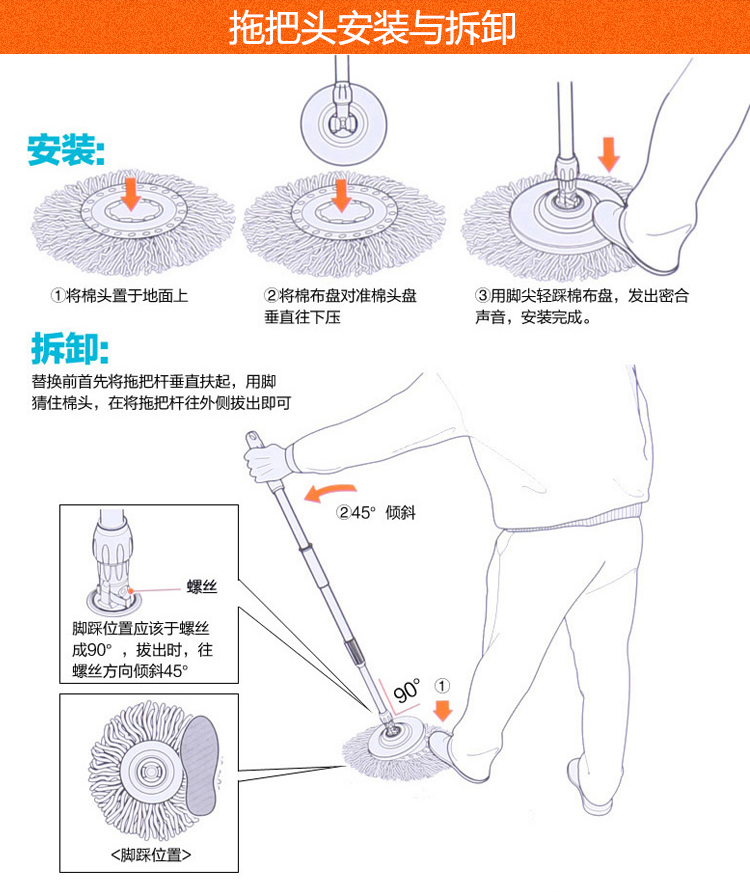 拖把头安装与拆卸

安装:

①将棉头置于地面上

②将棉布盘对准棉头盘垂直往下压

③用脚尖轻踩棉布盘，发出密合声音，安装完成。

拆卸:

替换前首先将拖把杆垂直扶起，用脚猜住棉头，在将拖把杆往外侧拔出即可

②45° 倾斜

螺丝

脚踩位置应该于螺丝成90°，拔出时，往螺丝方向倾斜45°

90°

①

<脚踩位置>