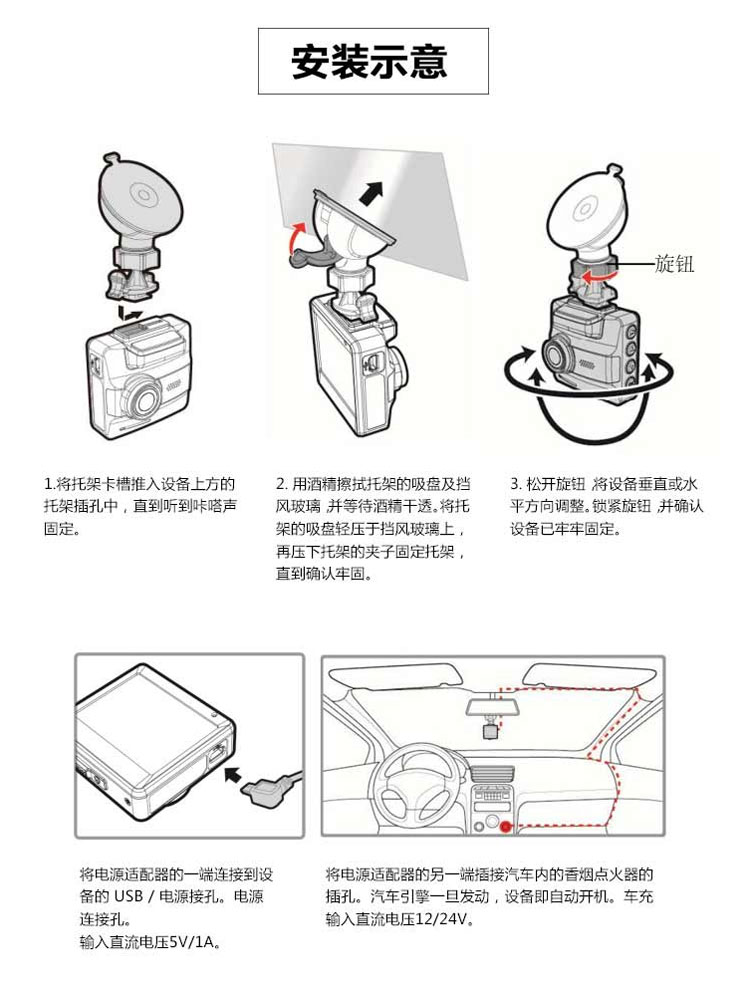 安装示意

旋钮

1.将托架卡槽推入设备上方的托架插孔中，直到听到咔嗒声固定。

2. 用酒精擦拭托架的吸盘及挡风玻璃，并等待酒精干透。将托架的吸盘轻压于挡风玻璃上，再压下托架的夹子固定托架，直到确认牢固。

3. 松开旋钮，将设备垂直或水平方向调整。锁紧旋钮，并确认设备已牢牢固定。

将电源适配器的一端连接到设备的 USB / 电源接孔。电源连接孔。
输入直流电压5V/1A。

将电源适配器的另一端插接汽车内的香烟点火器的插孔。汽车引擎一旦发动，设备即自动开机。车充输入直流电压12/24V。