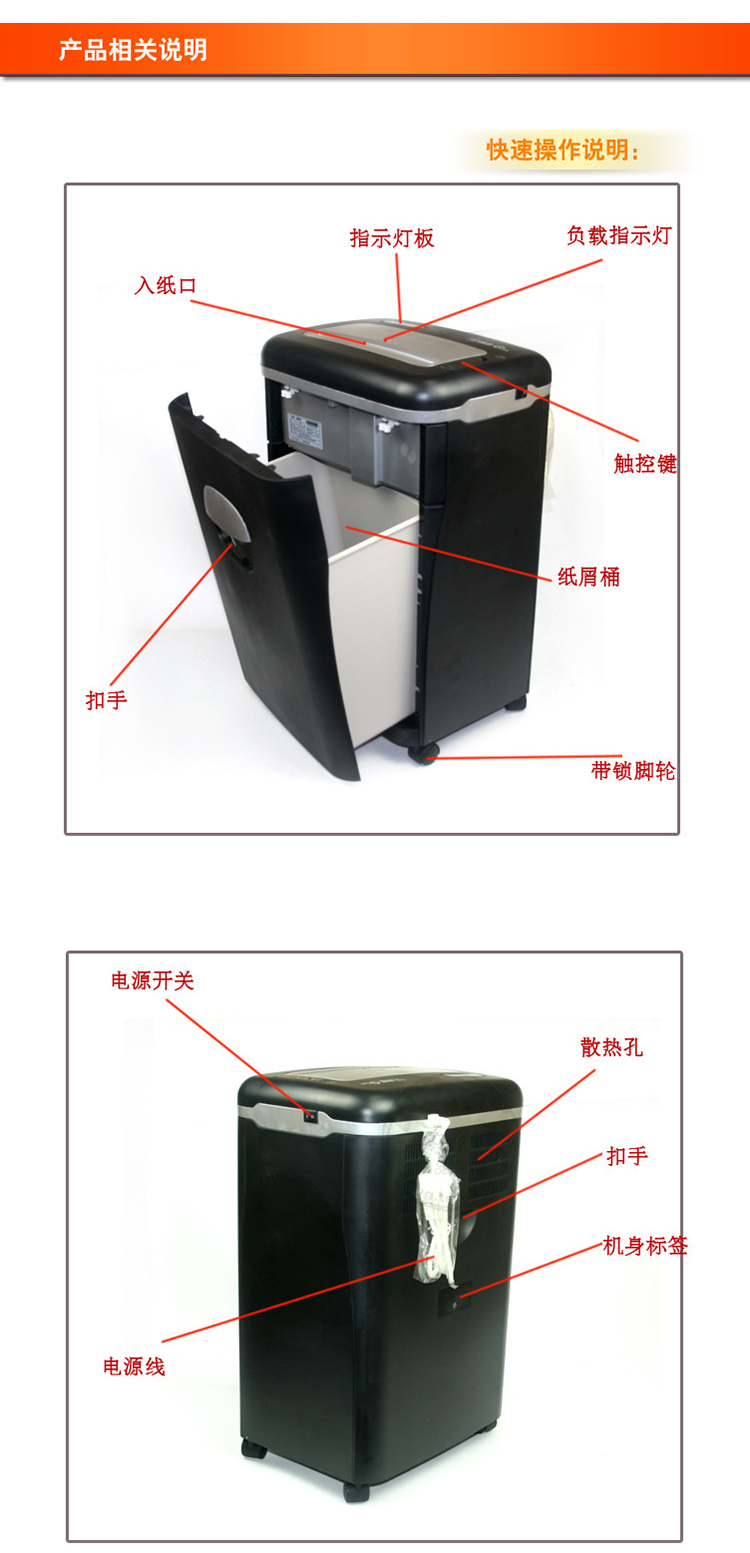 产品相关说明

快速操作说明:

指示灯板
负载指示灯
入纸口
触控键
纸屑桶
扣手
带锁脚轮

电源开关
散热孔
扣手
机身标签
电源线