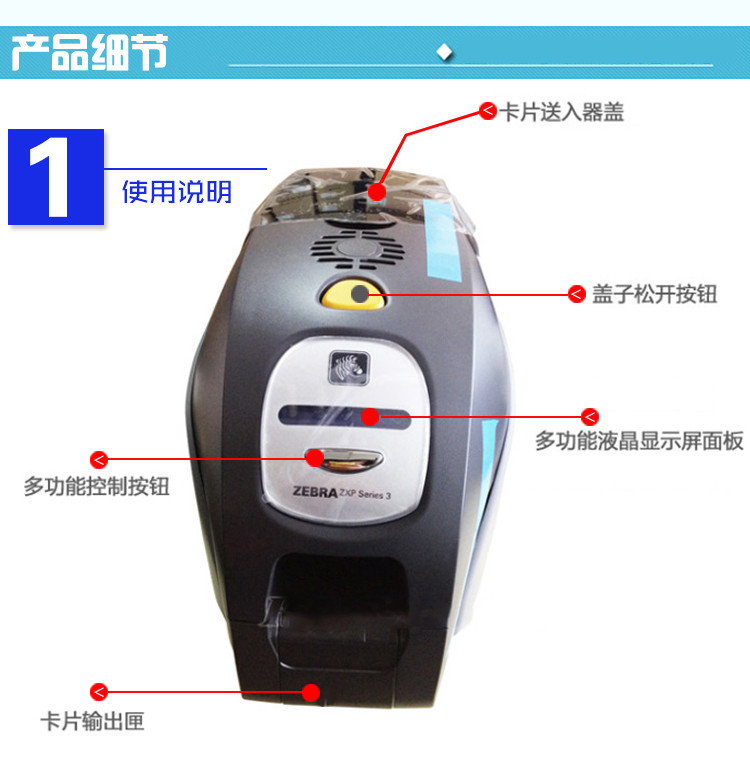 产品细节

1
使用说明

卡片送入器盖

盖子松开按钮

多功能液晶显示屏面板

多功能控制按钮

ZEBRA ZXP Series 3

卡片输出匣