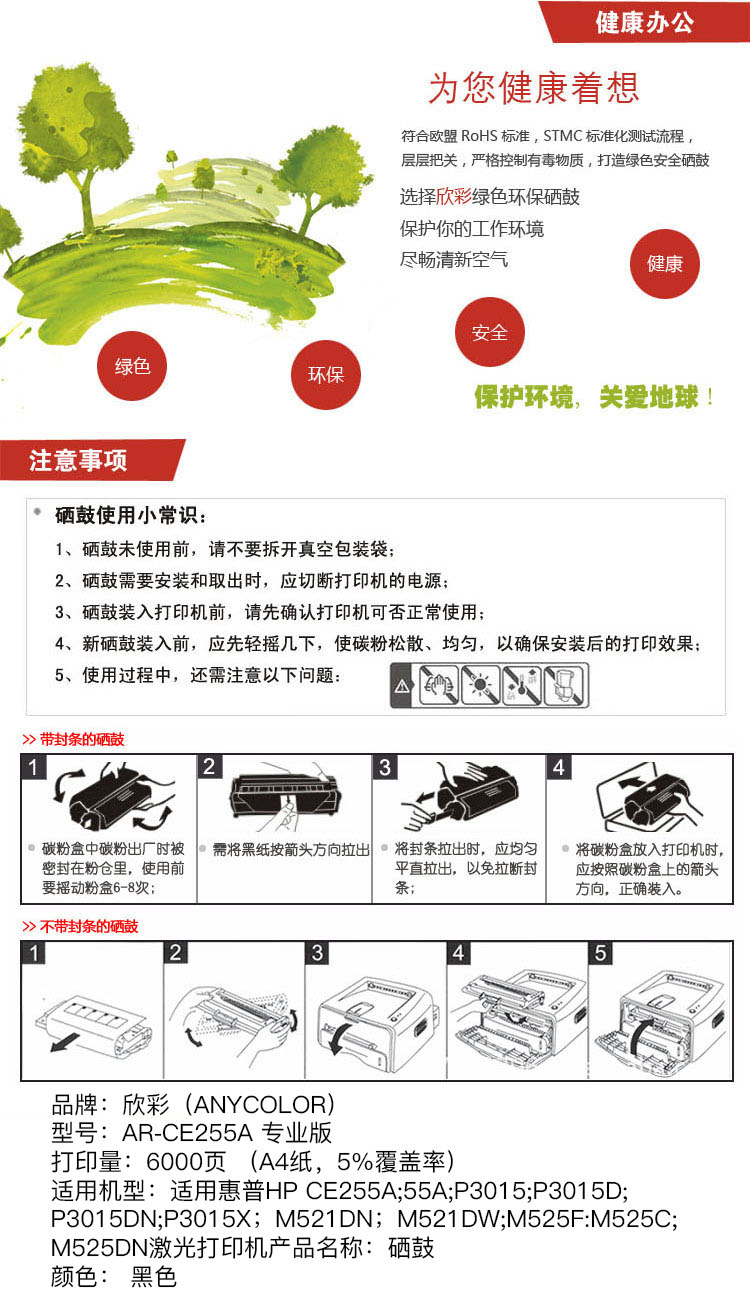 健康办公

为您健康着想

符合欧盟 RoHS 标准，STMC 标准化测试流程，层层把关，严格控制有毒物质，打造绿色安全硒鼓

选择欣彩绿色环保硒鼓
保护你的工作环境
尽畅清新空气

健康

安全

绿色

环保

保护环境，关爱地球！

注意事项

硒鼓使用小常识：

1、硒鼓未使用前，请不要拆开真空包装袋；

2、硒鼓需要安装和取出时，应切断打印机的电源；

3、硒鼓装入打印机前，请先确认打印机可否正常使用；

4、新硒鼓装入前，应先轻摇几下，使碳粉松散、均匀，以确保安装后的打印效果；

5、使用过程中，还需注意以下问题：

>> 带封条的硒鼓

1

碳粉盒中碳粉出厂时被密封在粉仓里，使用前要摇动粉盒6-8次；

2

需将黑纸按箭头方向拉出

3

将封条拉出时，应均匀平直拉出，以免拉断封条；

4

将碳粉盒放入打印机时，应按照碳粉盒上的箭头方向，正确装入。

>> 不带封条的硒鼓

1

2

3

4

5

品牌：欣彩（ANYCOLOR）
型号：AR-CE255A 专业版
打印量：6000页 （A4纸，5%覆盖率）
适用机型：适用惠普HP CE255A;55A;P3015;P3015D; P3015DN;P3015X；M521DN；M521DW;M525F:M525C; M525DN激光打印机产品名称：硒鼓
颜色： 黑色