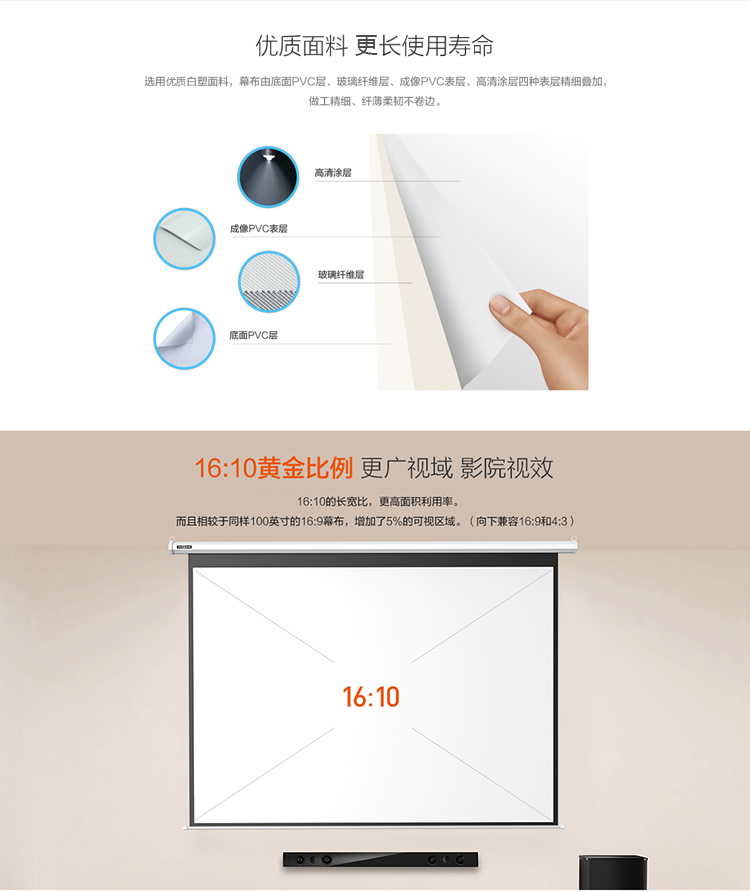 优质面料 更长使用寿命

选用优质白塑面料，幕布由底面PVC层、玻璃纤维层、成像PVC表层、高清涂层四种表层精细叠加，做工精细、纤薄柔韧不卷边。

高清涂层

成像PVC表层

玻璃纤维层

底面PVC层

16:10黄金比例 更广视域 影院视效

16:10的长宽比，更高面积利用率。
而且相较于同样100英寸的16:9幕布，增加了5%的可视区域。（向下兼容16:9和4:3）

16:10