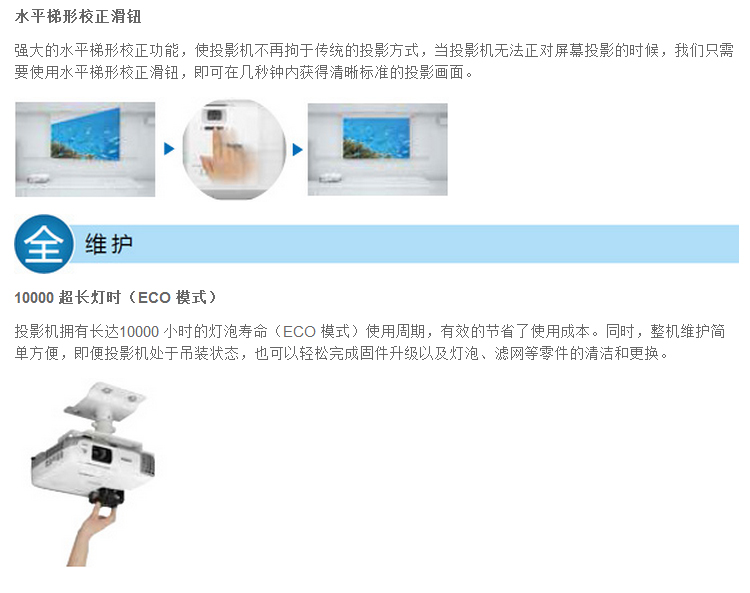 水平梯形校正滑钮

强大的水平梯形校正功能，使投影机不再拘于传统的投影方式，当投影机无法正对屏幕投影的时候，我们只需要使用水平梯形校正滑钮，即可在几秒钟内获得清晰标准的投影画面。

全 维护

10000 超长灯时（ECO 模式）

投影机拥有长达10000 小时的灯泡寿命（ECO 模式）使用周期，有效的节省了使用成本。同时，整机维护简单方便，即便投影机处于吊装状态，也可以轻松完成固件升级以及灯泡、滤网等零件的清洁和更换。