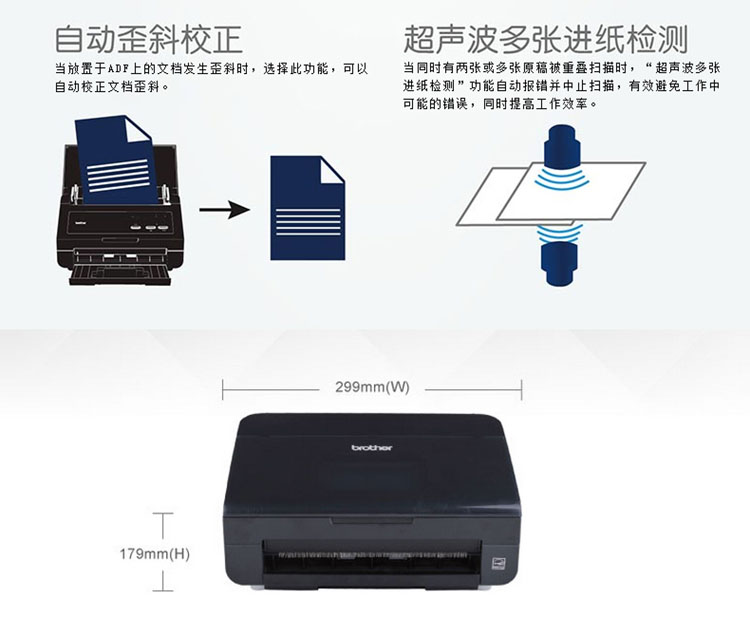 自动歪斜校正

当放置于ADF上的文档发生歪斜时，选择此功能，可以自动校正文档歪斜。

超声波多张进纸检测

当同时有两张或多张原稿被重叠扫描时，“超声波多张进纸检测”功能自动报错并中止扫描，有效避免工作中可能的错误，同时提高工作效率。

299mm(W)

brother

179mm(H)