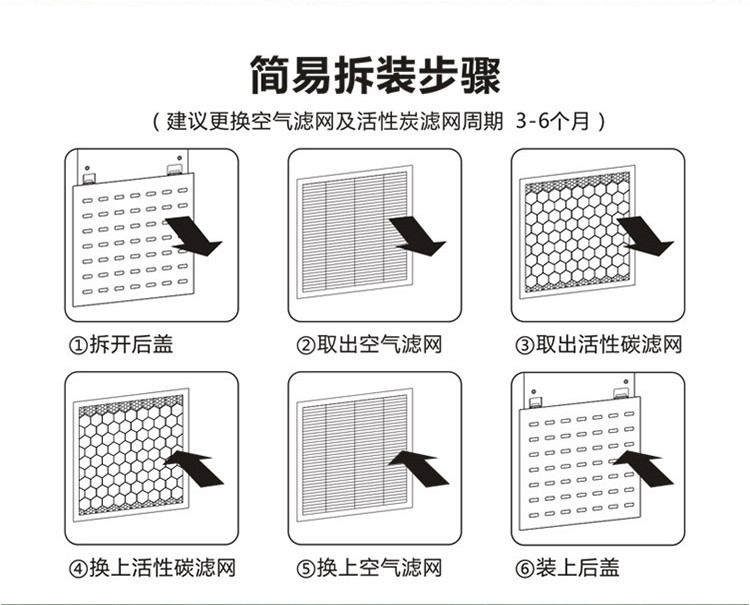 简易拆装步骤

（建议更换空气滤网及活性炭滤网周期 3-6个月）

①拆开后盖

②取出空气滤网

③取出活性碳滤网

④换上活性碳滤网

⑤换上空气滤网

⑥装上后盖