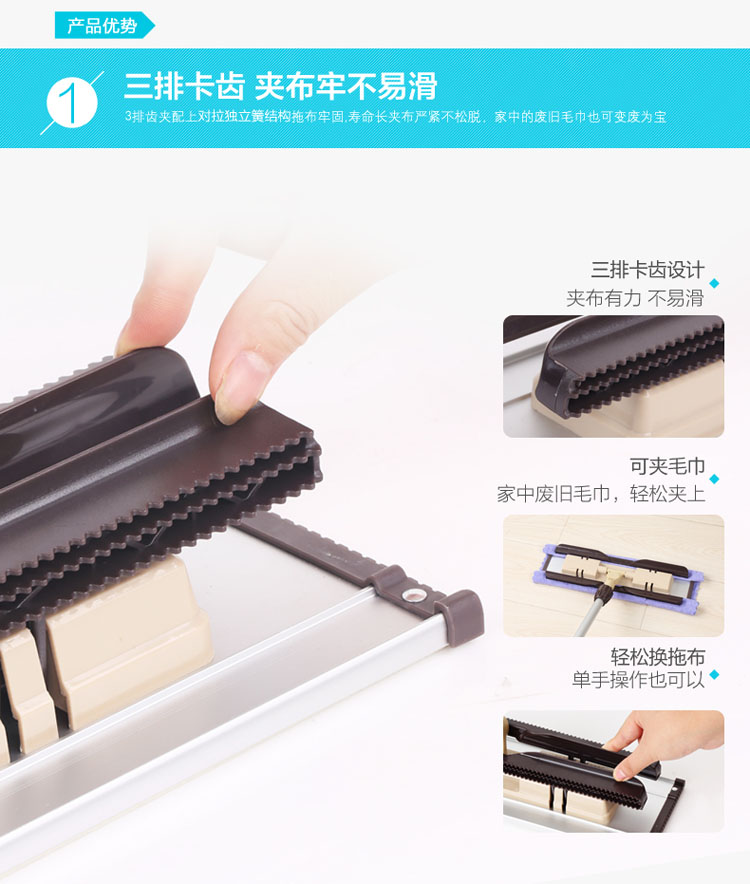 产品优势

1

三排卡齿 夹布牢不易滑

3排齿夹配上对拉独立簧结构拖布牢固,寿命长夹布严紧不松脱，家中的废旧毛巾也可变废为宝

三排卡齿设计
夹布有力 不易滑

可夹毛巾
家中废旧毛巾，轻松夹上

轻松换拖布
单手操作也可以