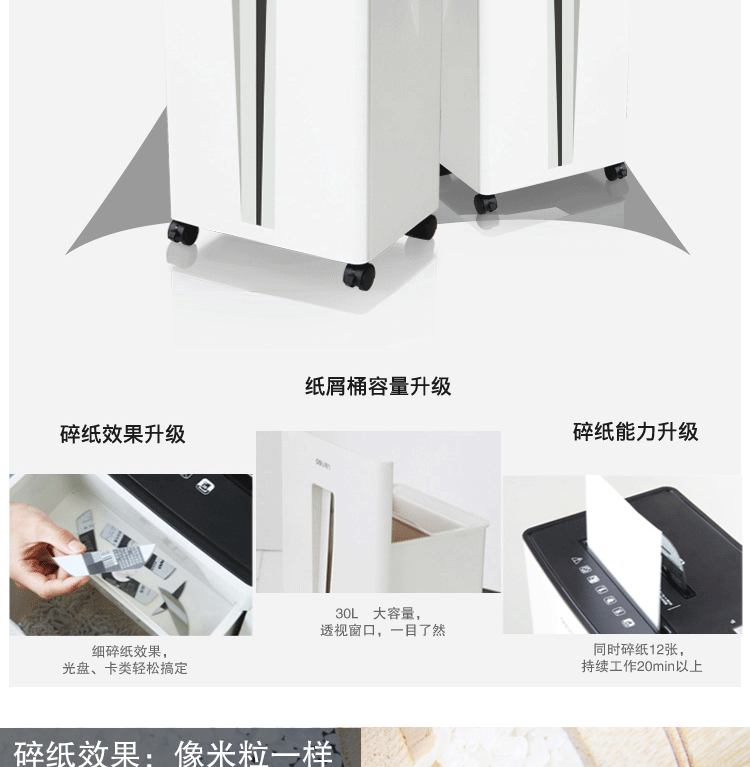 纸屑桶容量升级

碎纸效果升级

碎纸能力升级

细碎纸效果，
光盘、卡类轻松搞定

30L 大容量，
透视窗口，一目了然

同时碎纸12张，
持续工作20min以上

碎纸效果：像米粒一样