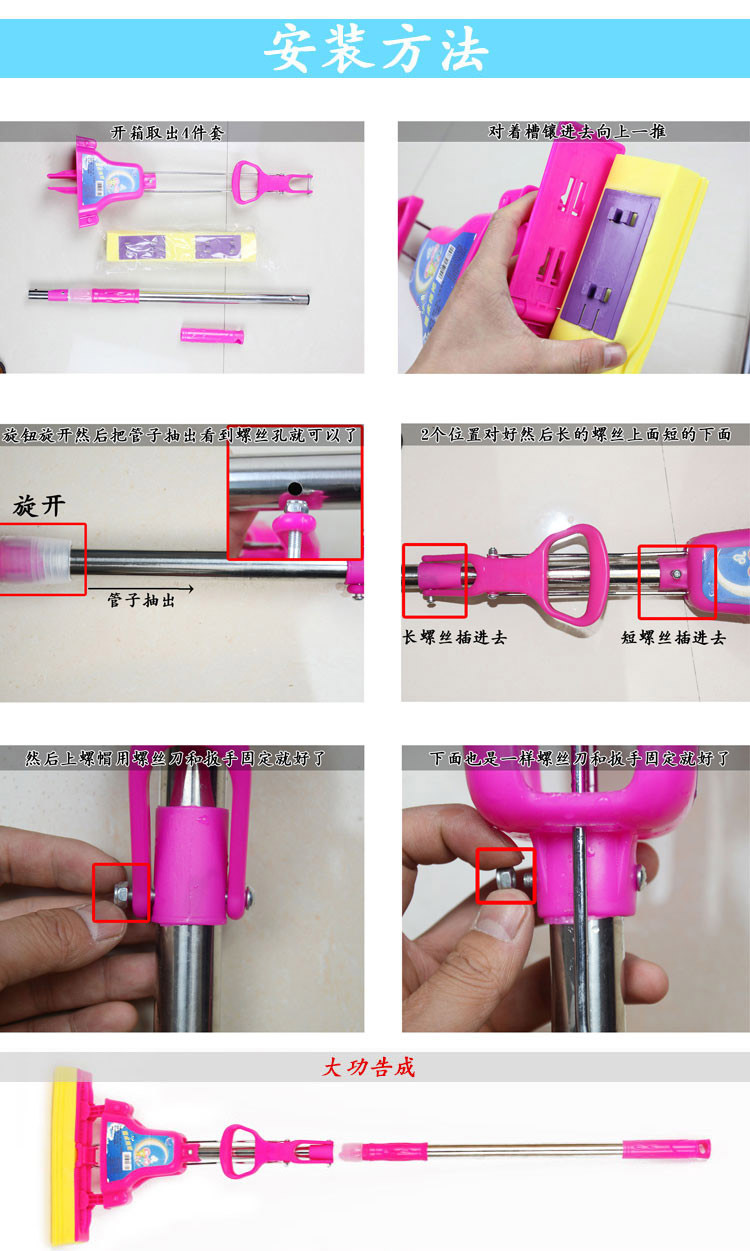 安装方法

开箱取出4件套

对着槽镶进去向上一推

旋钮旋开然后把管子抽出看到螺丝孔就可以了

旋开

管子抽出

2个位置对好然后长的螺丝上面短的下面

长螺丝插进去

短螺丝插进去

然后上螺帽用螺丝刀和扳手固定就好了

下面也是一样螺丝刀和扳手固定就好了

大功告成