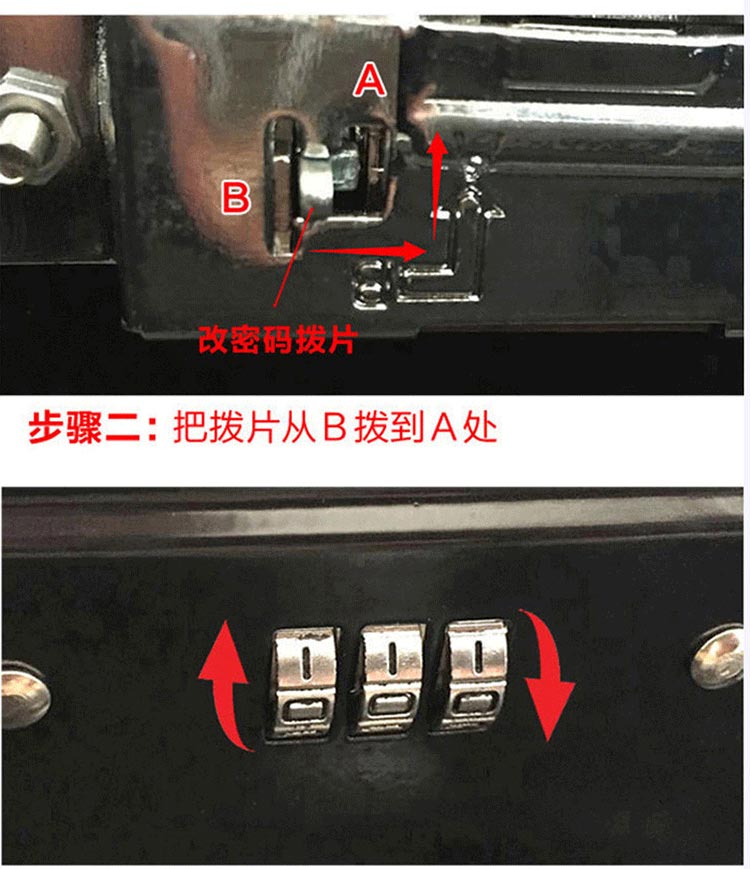 A
B
改密码拨片
步骤二：把拨片从 B 拨到 A 处