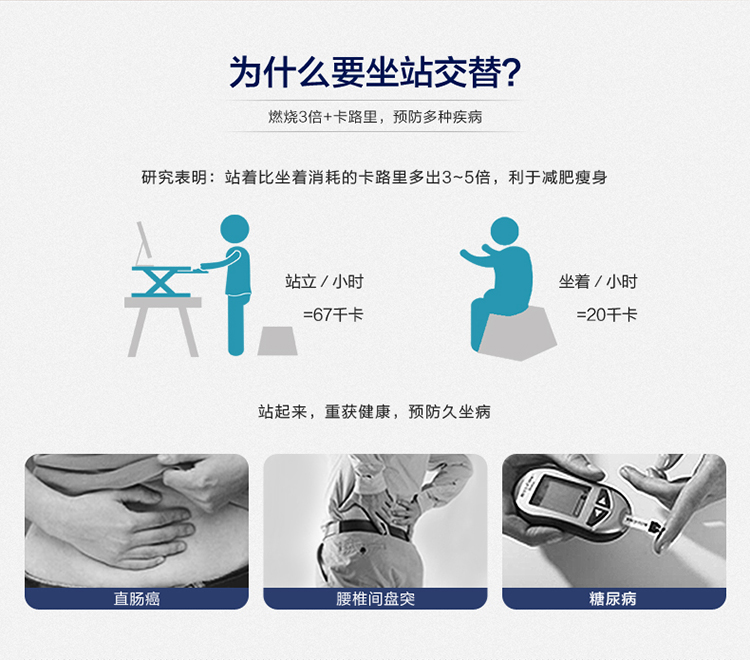 为什么要坐站交替?

燃烧3倍+卡路里，预防多种疾病

研究表明：站着比坐着消耗的卡路里多出3~5倍，利于减肥瘦身

站立 / 小时
=67千卡

坐着 / 小时
=20千卡

站起来，重获健康，预防久坐病

直肠癌

腰椎间盘突

糖尿病