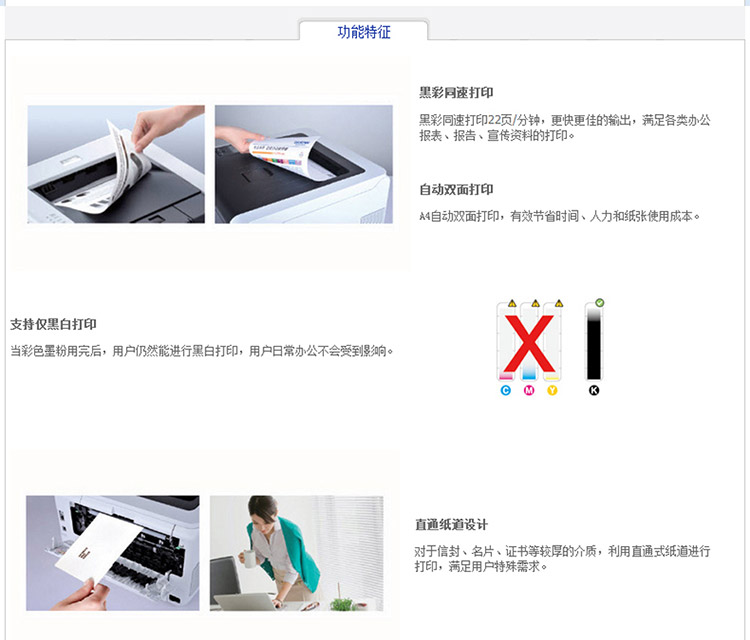 功能特征

黑彩同速打印

黑彩同速打印22页/分钟，更快更佳的输出，满足各类办公报表、报告、宣传资料的打印。

自动双面打印

A4自动双面打印，有效节省时间、人力和纸张使用成本。

支持仅黑白打印

当彩色墨粉用完后，用户仍然能进行黑白打印，用户日常办公不会受到影响。

C M Y K

直通纸道设计

对于信封、名片、证书等较厚的介质，利用直通式纸道进行打印，满足用户特殊需求。