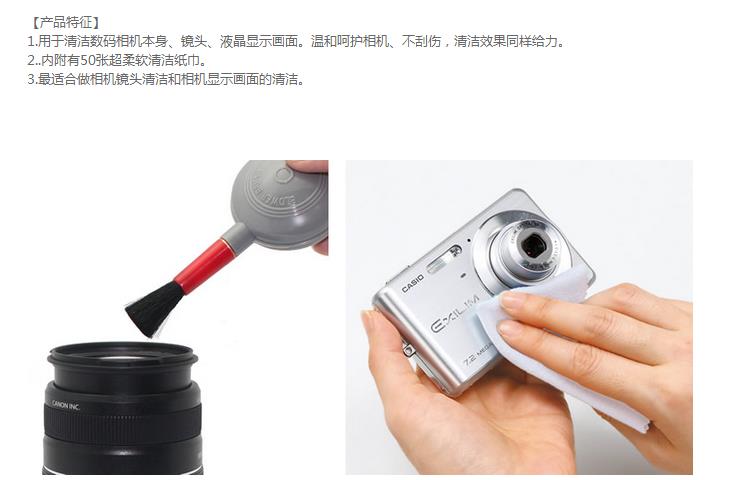 【产品特征】
1.用于清洁数码相机本身、镜头、液晶显示画面。温和呵护相机、不刮伤，清洁效果同样给力。
2..内附有50张超柔软清洁纸巾。
3.最适合做相机镜头清洁和相机显示画面的清洁。

CANON INC.

CASIO
EXILIM
7.2 MEGA