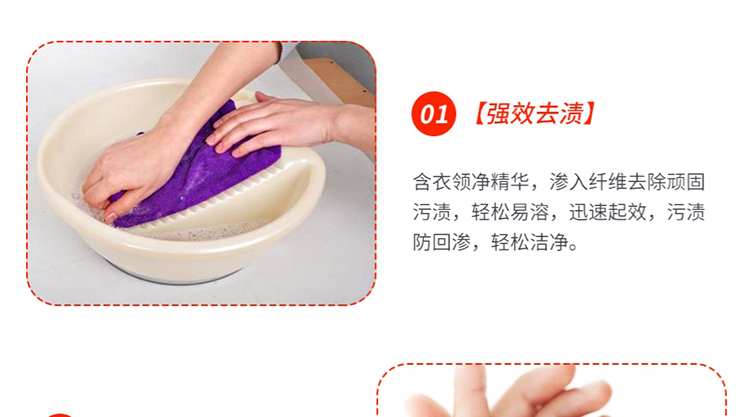 01 【强效去渍】

含衣领净精华，渗入纤维去除顽固污渍，轻松易溶，迅速起效，污渍防回渗，轻松洁净。