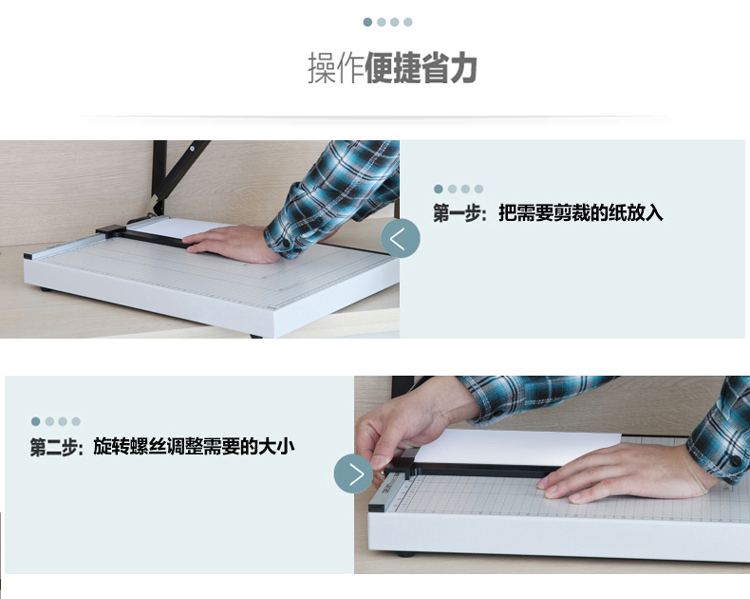 操作便捷省力

第一步：把需要剪裁的纸放入

第二步：旋转螺丝调整需要的大小