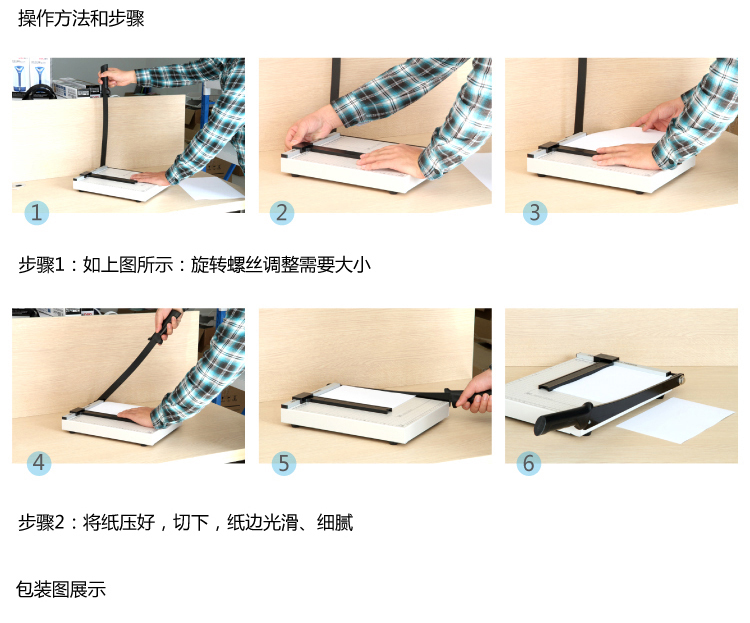 操作方法和步骤

1

2

3

步骤1：如上图所示：旋转螺丝调整需要大小

4

5

6

步骤2：将纸压好，切下，纸边光滑、细腻

包装图展示