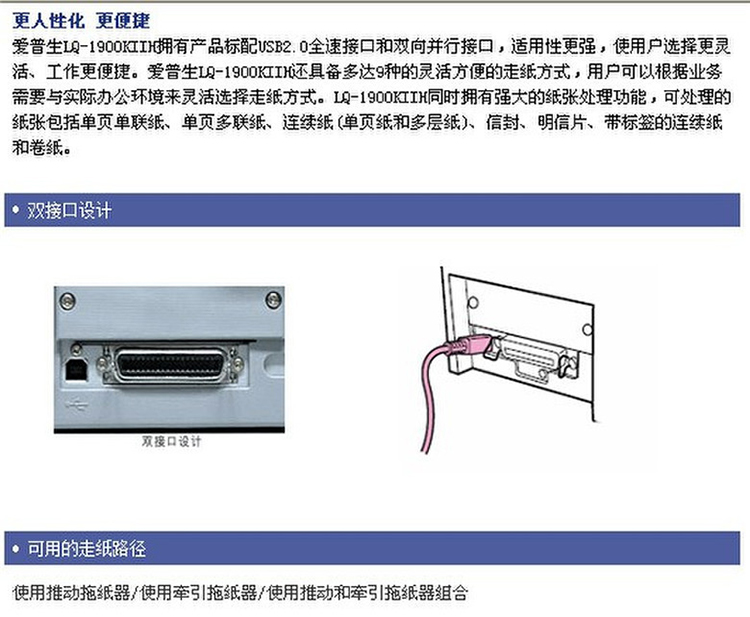 更人性化 更便捷

爱普生LQ-1900KIIH拥有产品标配USB2.0全速接口和双向并行接口，适用性更强，使用户选择更灵活、工作更便捷。爱普生LQ-1900KIIH还具备多达9种的灵活方便的走纸方式，用户可以根据业务需要与实际办公环境来灵活选择走纸方式。LQ-1900KIIH同时拥有强大的纸张处理功能，可处理的纸张包括单页单联纸、单页多联纸、连续纸(单页纸和多层纸)、信封、明信片、带标签的连续纸和卷纸。

• 双接口设计

双接口设计

• 可用的走纸路径

使用推动拖纸器/使用牵引拖纸器/使用推动和牵引拖纸器组合