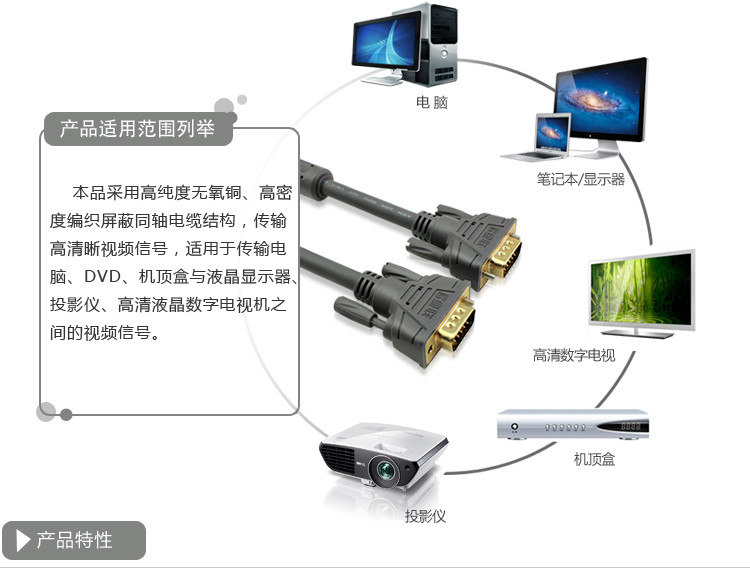 产品适用范围列举

本品采用高纯度无氧铜、高密度编织屏蔽同轴电缆结构，传输高清晰视频信号，适用于传输电脑、DVD、机顶盒与液晶显示器、投影仪、高清液晶数字电视机之间的视频信号。

电脑

笔记本/显示器

高清数字电视

机顶盒

投影仪

产品特性