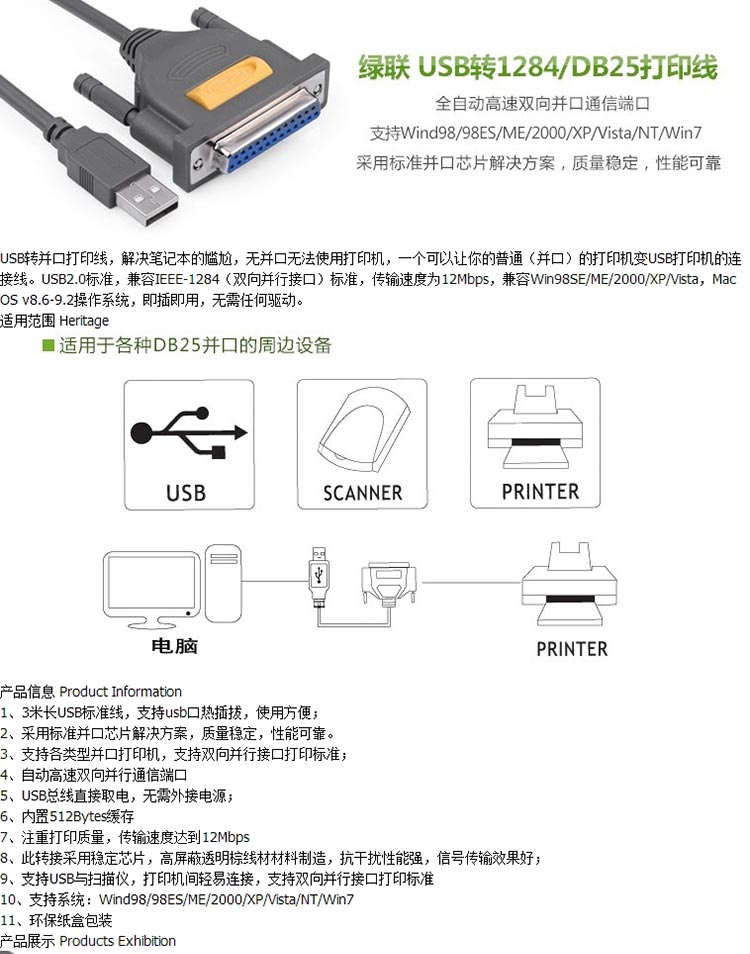 绿联 USB转1284/DB25打印线

全自动高速双向并口通信端口

支持Wind98/98ES/ME/2000/XP/Vista/NT/Win7

采用标准并口芯片解决方案，质量稳定，性能可靠

USB转并口打印线，解决笔记本的尴尬，无并口无法使用打印机，一个可以让你的普通（并口）的打印机变USB打印机的连接线。USB2.0标准，兼容IEEE-1284（双向并行接口）标准，传输速度为12Mbps，兼容Win98SE/ME/2000/XP/Vista，Mac OS v8.6-9.2操作系统，即插即用，无需任何驱动。

适用范围 Heritage

■ 适用于各种DB25并口的周边设备

USB

SCANNER

PRINTER

电脑

PRINTER

产品信息 Product Information

1、3米长USB标准线，支持usb口热插拔，使用方便；

2、采用标准并口芯片解决方案，质量稳定，性能可靠。

3、支持各类型并口打印机，支持双向并行接口打印标准；

4、自动高速双向并行通信端口

5、USB总线直接取电，无需外接电源；

6、内置512Bytes缓存

7、注重打印质量，传输速度达到12Mbps

8、此转接采用稳定芯片，高屏蔽透明棕线材材料制造，抗干扰性能强，信号传输效果好；

9、支持USB与扫描仪，打印机间轻易连接，支持双向并行接口打印标准

10、支持系统：Wind98/98ES/ME/2000/XP/Vista/NT/Win7

11、环保纸盒包装

产品展示 Products Exhibition