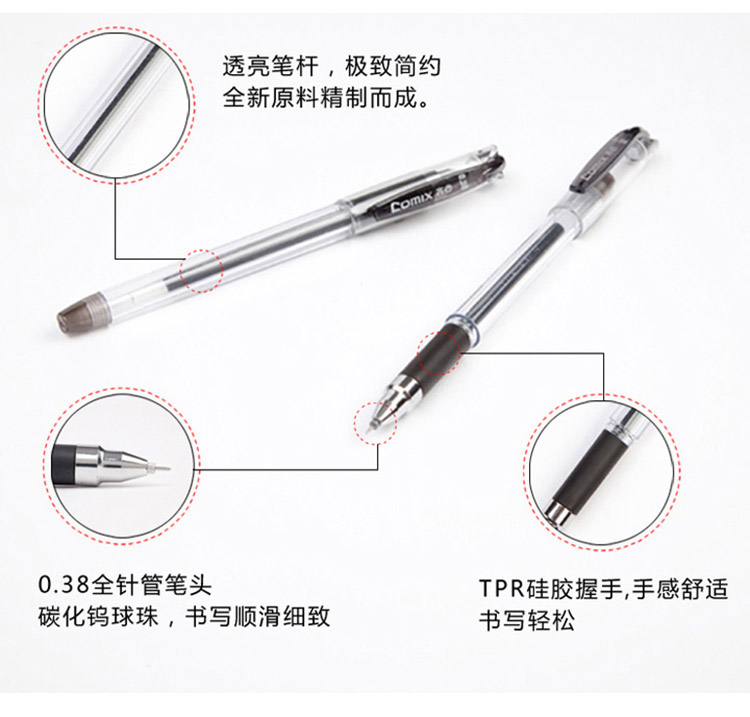 透亮笔杆，极致简约
全新原料精制而成。

Comix 齐心

0.38全针管笔头
碳化钨球珠，书写顺滑细致

TPR硅胶握手,手感舒适
书写轻松