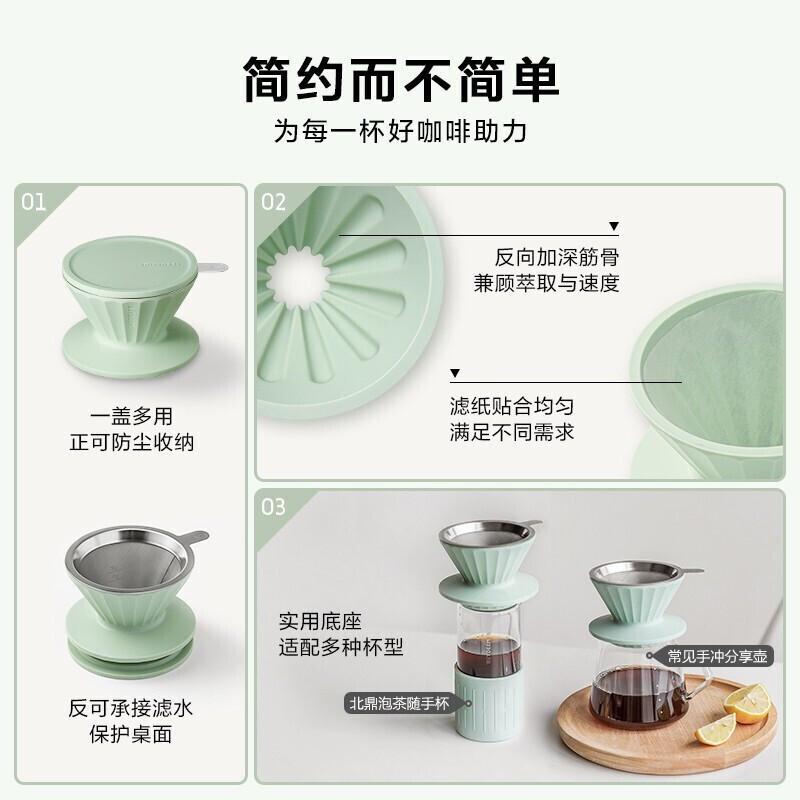 简约而不简单
为每一杯好咖啡助力

01

一盖多用
正可防尘收纳

反可承接滤水
保护桌面

02

反向加深筋骨
兼顾萃取与速度

滤纸贴合均匀
满足不同需求

03

实用底座
适配多种杯型

北鼎泡茶随手杯

常见手冲分享壶