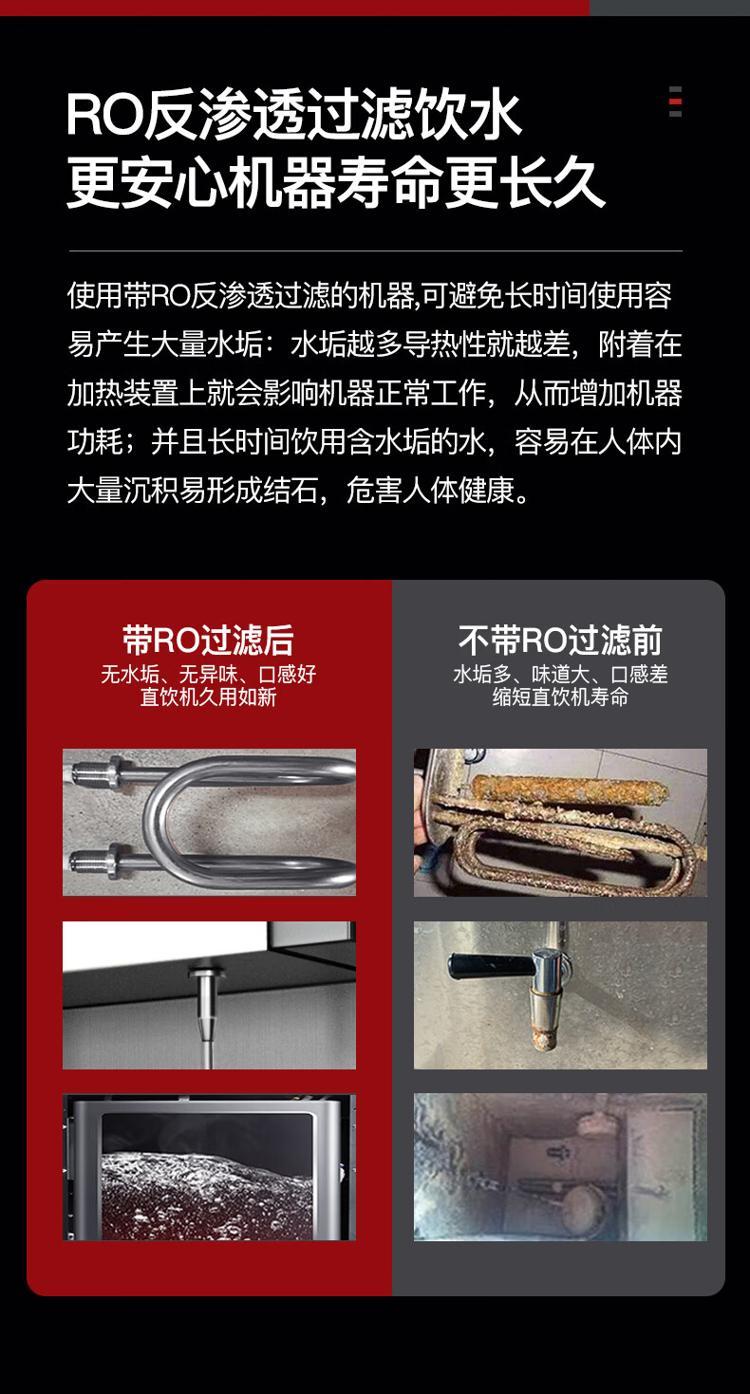 RO反渗透过滤饮水
更安心机器寿命更长久

使用带RO反渗透过滤的机器,可避免长时间使用容易产生大量水垢：水垢越多导热性就越差，附着在加热装置上就会影响机器正常工作，从而增加机器功耗；并且长时间饮用含水垢的水，容易在人体内大量沉积易形成结石，危害人体健康。

带RO过滤后
无水垢、无异味、口感好
直饮机久用如新

不带RO过滤前
水垢多、味道大、口感差
缩短直饮机寿命