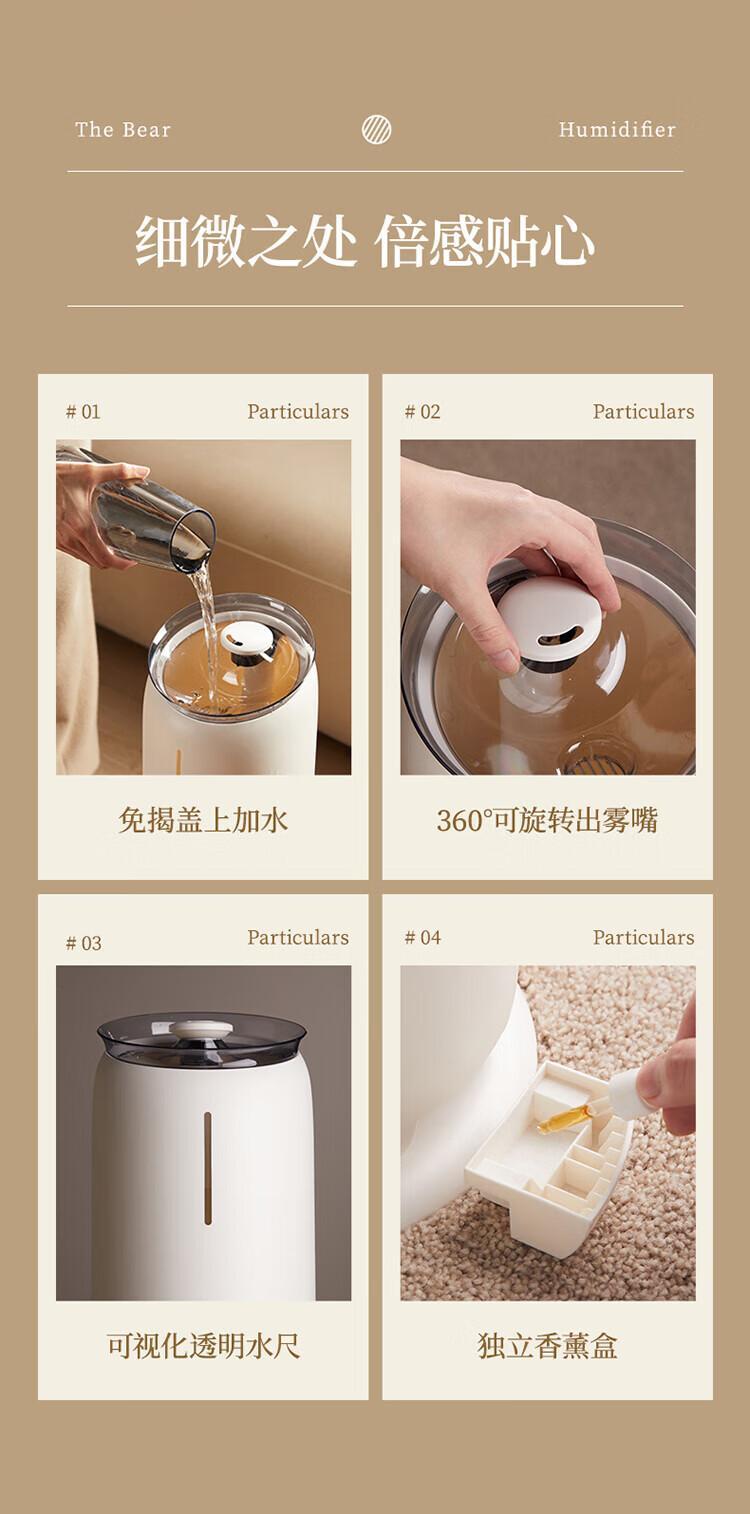 The Bear

Humidifier

细微之处 倍感贴心

# 01

Particulars

免揭盖上加水

# 02

Particulars

360°可旋转出雾嘴

# 03

Particulars

可视化透明水尺

# 04

Particulars

独立香薰盒