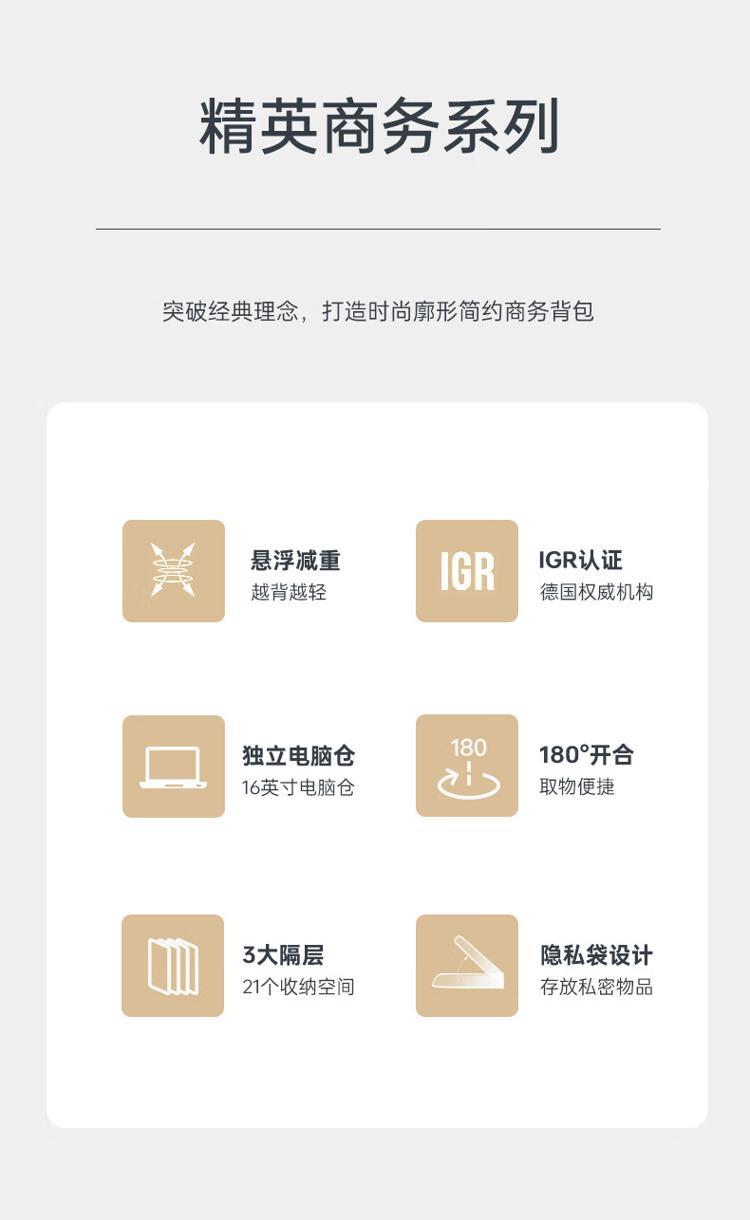 精英商务系列

突破经典理念，打造时尚廓形简约商务背包

悬浮减重
越背越轻

IGR

IGR认证
德国权威机构

独立电脑仓
16英寸电脑仓

180

180°开合
取物便捷

3大隔层
21个收纳空间

隐私袋设计
存放私密物品