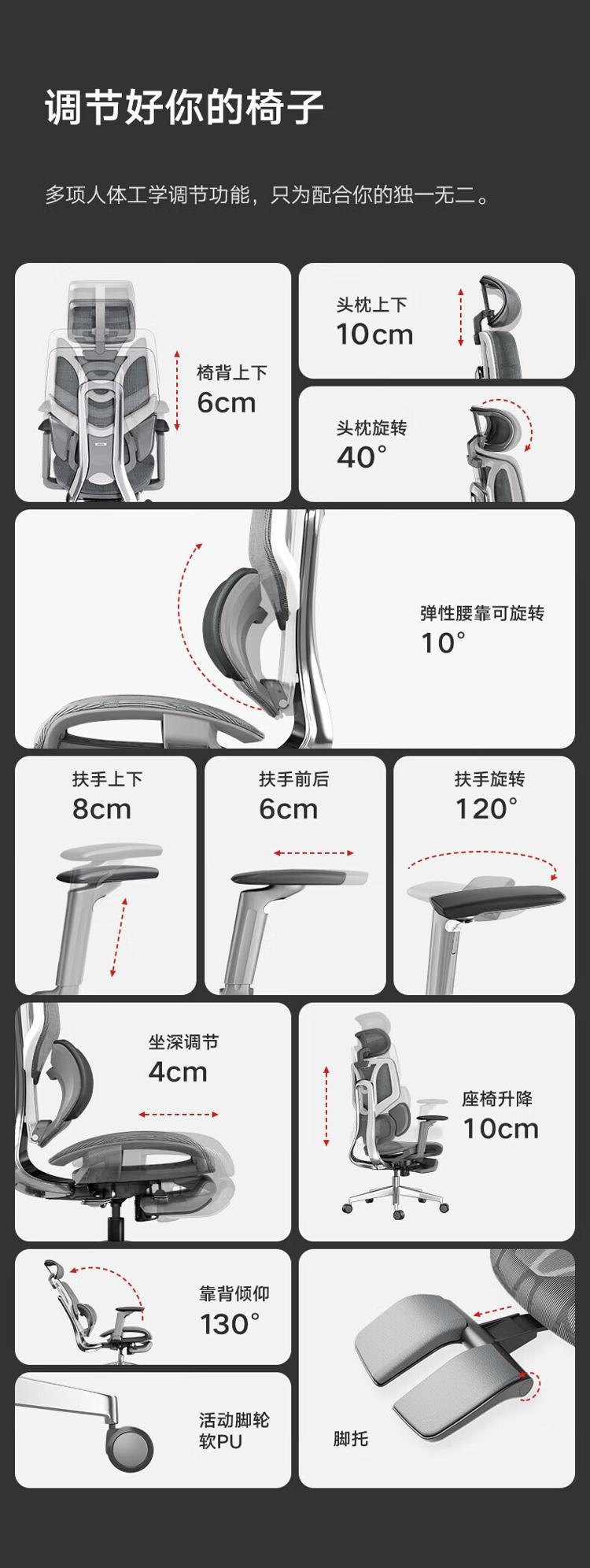 调节好你的椅子

多项人体工学调节功能，只为配合你的独一无二。

椅背上下
6cm

头枕上下
10cm

头枕旋转
40°

弹性腰靠可旋转
10°

扶手上下
8cm

扶手前后
6cm

扶手旋转
120°

坐深调节
4cm

座椅升降
10cm

靠背倾仰
130°

活动脚轮
软PU

脚托