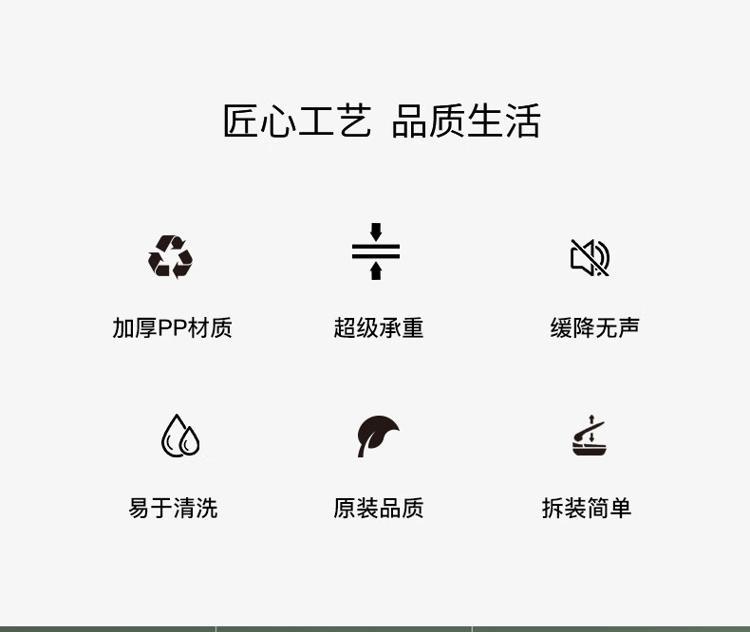 匠心工艺 品质生活

加厚PP材质

超级承重

缓降无声

易于清洗

原装品质

拆装简单