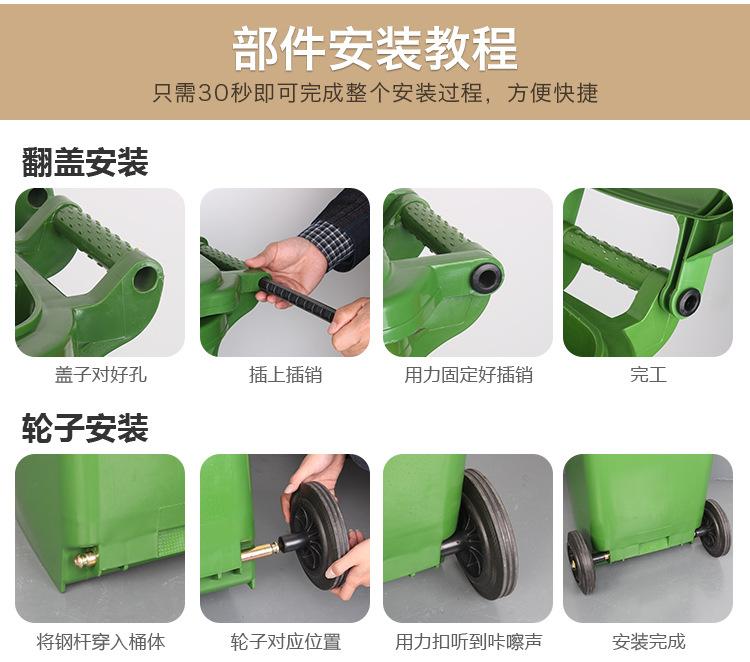 部件安装教程
只需30秒即可完成整个安装过程，方便快捷

翻盖安装

盖子对好孔

插上插销

用力固定好插销

完工

轮子安装

将钢杆穿入桶体

轮子对应位置

用力扣听到咔嚓声

安装完成