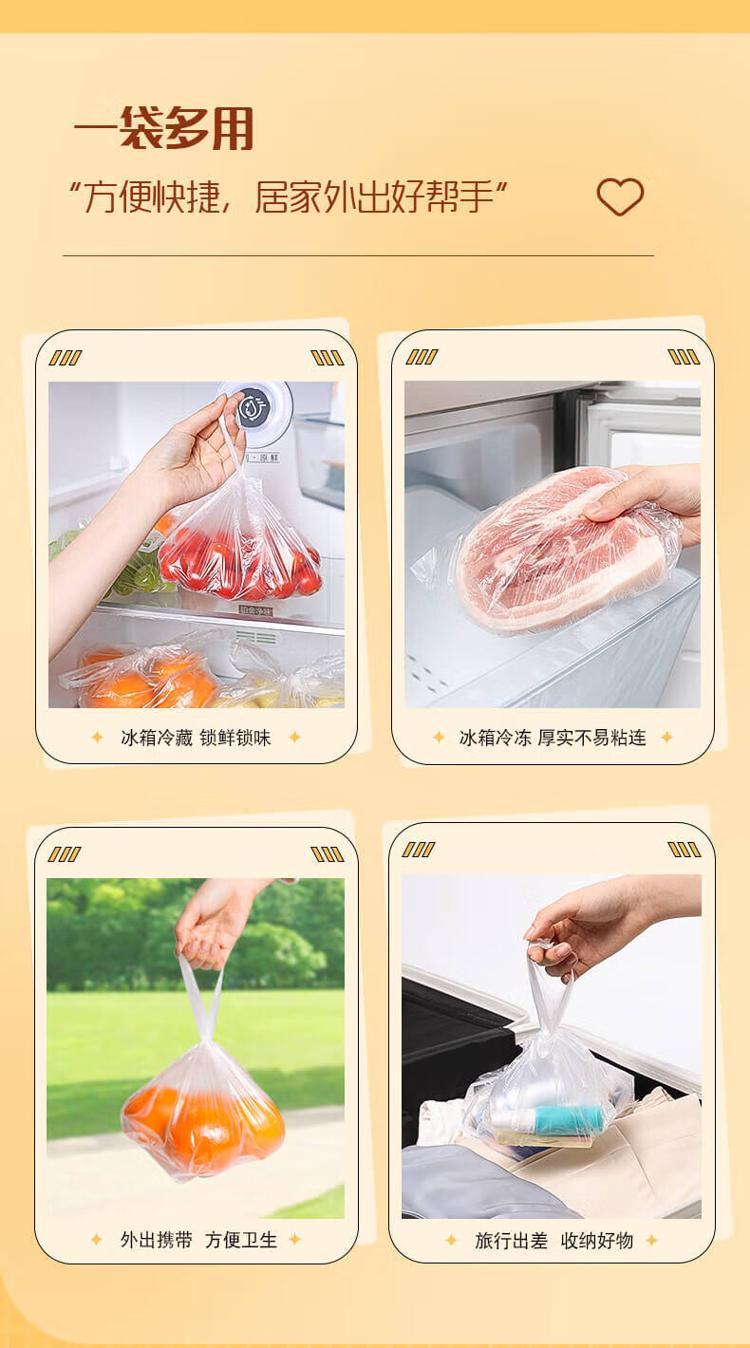 一袋多用
“方便快捷，居家外出好帮手”

冰箱冷藏 锁鲜锁味

冰箱冷冻 厚实不易粘连

外出携带 方便卫生

旅行出差 收纳好物