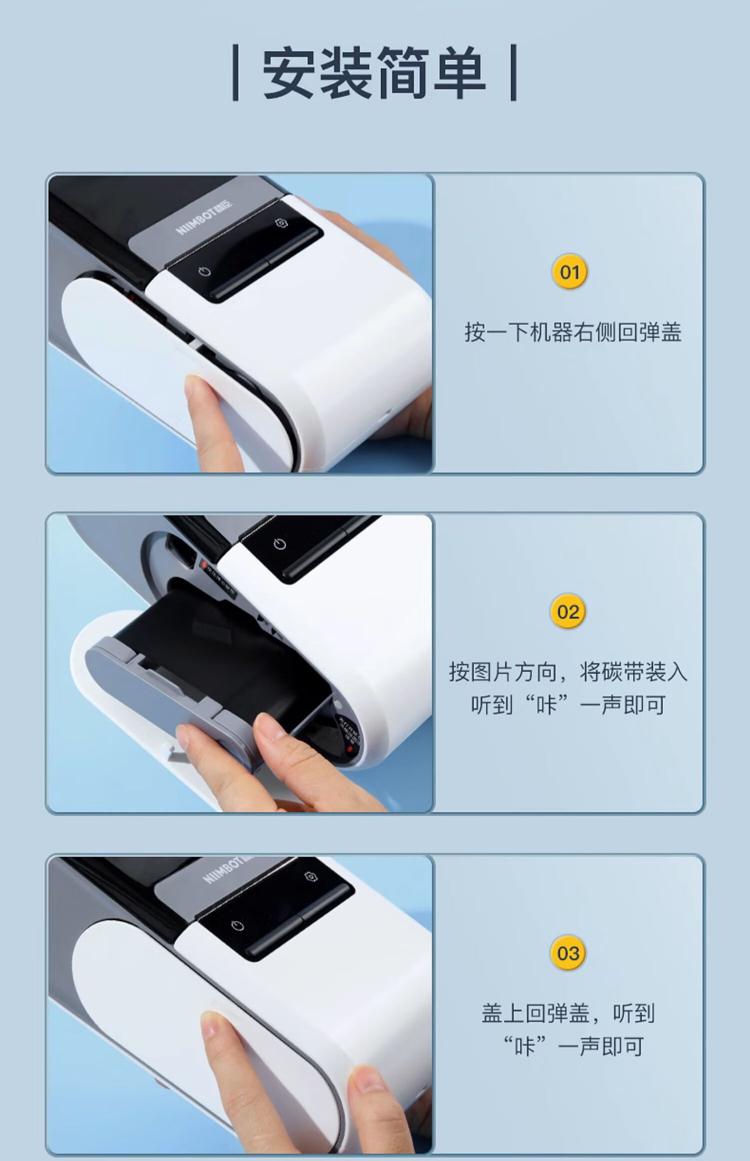 | 安装简单 |

NIIMBOT

01

按一下机器右侧回弹盖

02

按图片方向，将碳带装入
听到“咔”一声即可

NIIMBOT

03

盖上回弹盖，听到
“咔”一声即可