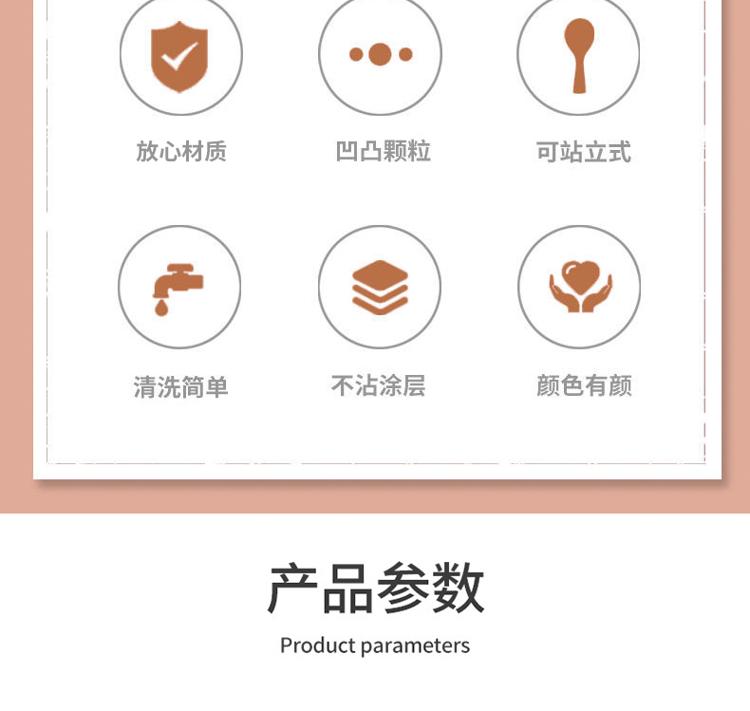 放心材质 凹凸颗粒 可站立式

清洗简单 不沾涂层 颜色有颜

产品参数

Product parameters