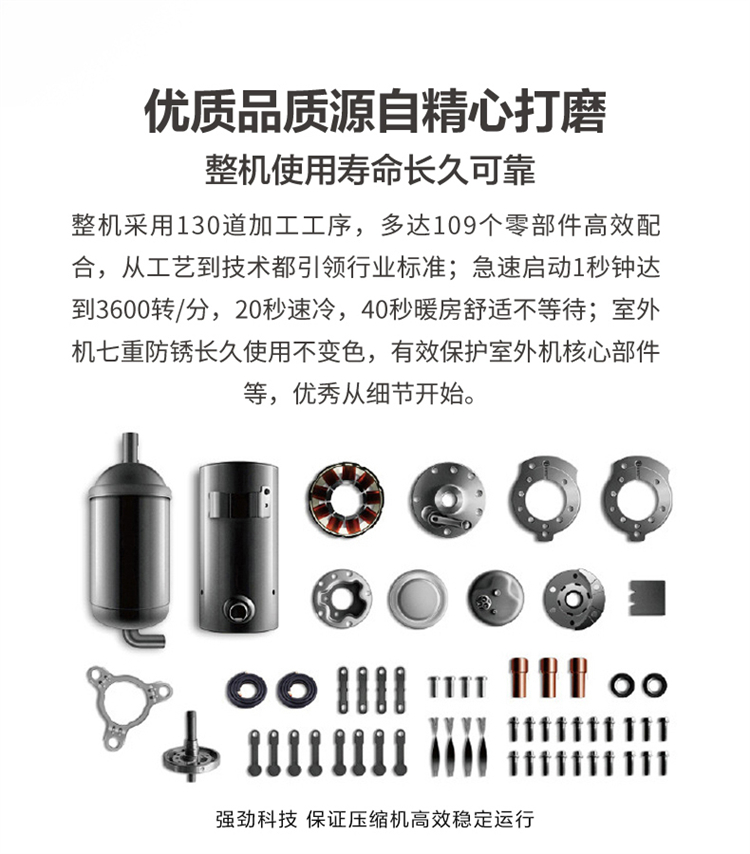 优质品质源自精心打磨
整机使用寿命长久可靠

整机采用130道加工工序，多达109个零部件高效配合，从工艺到技术都引领行业标准；急速启动1秒钟达到3600转/分，20秒速冷，40秒暖房舒适不等待；室外机七重防锈长久使用不变色，有效保护室外机核心部件等，优秀从细节开始。

强劲科技 保证压缩机高效稳定运行