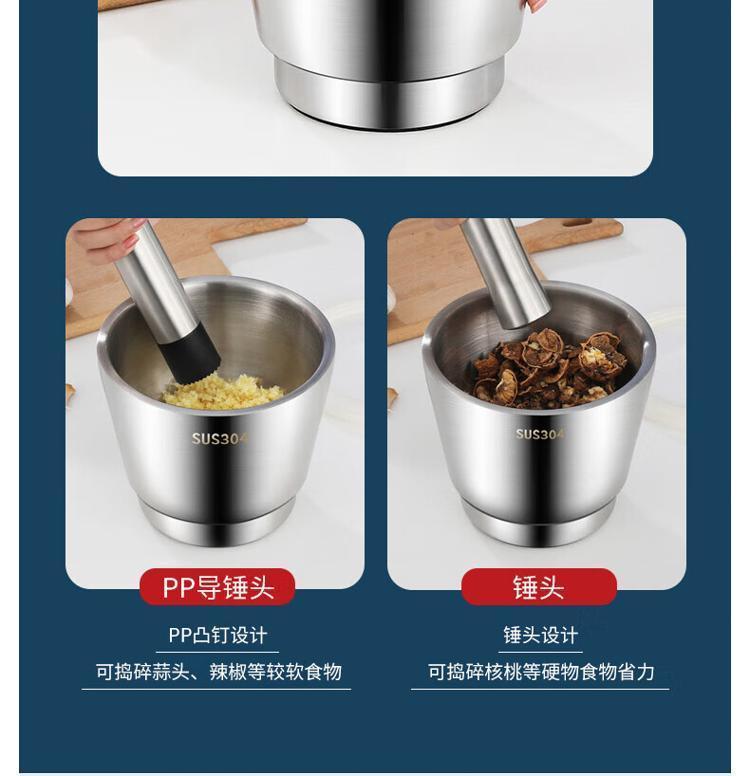 SUS304

PP导锤头

PP凸钉设计

可捣碎蒜头、辣椒等较软食物

SUS304

锤头

锤头设计

可捣碎核桃等硬物食物省力