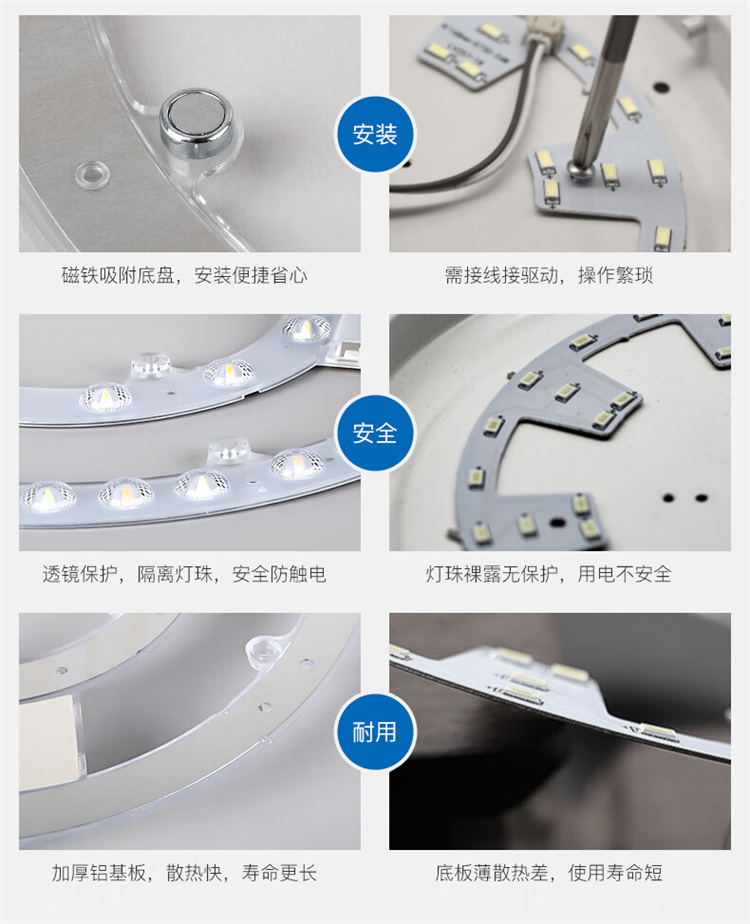 安装

磁铁吸附底盘，安装便捷省心

需接线接驱动，操作繁琐

安全

透镜保护，隔离灯珠，安全防触电

灯珠裸露无保护，用电不安全

耐用

加厚铝基板，散热快，寿命更长

底板薄散热差，使用寿命短