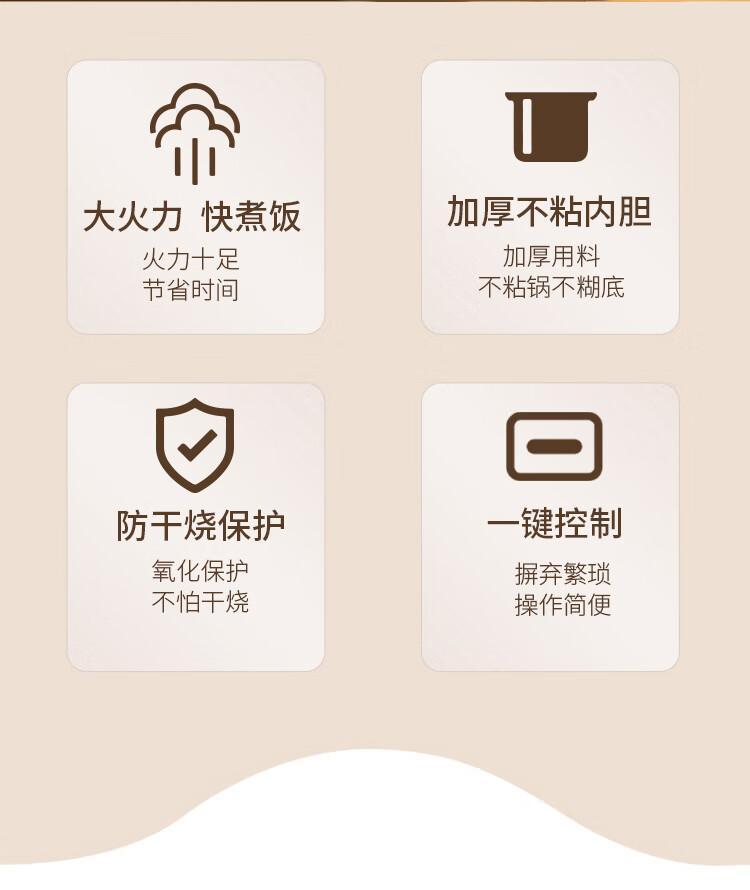 大火力 快煮饭
火力十足
节省时间

加厚不粘内胆
加厚用料
不粘锅不糊底

防干烧保护
氧化保护
不怕干烧

一键控制
摒弃繁琐
操作简便