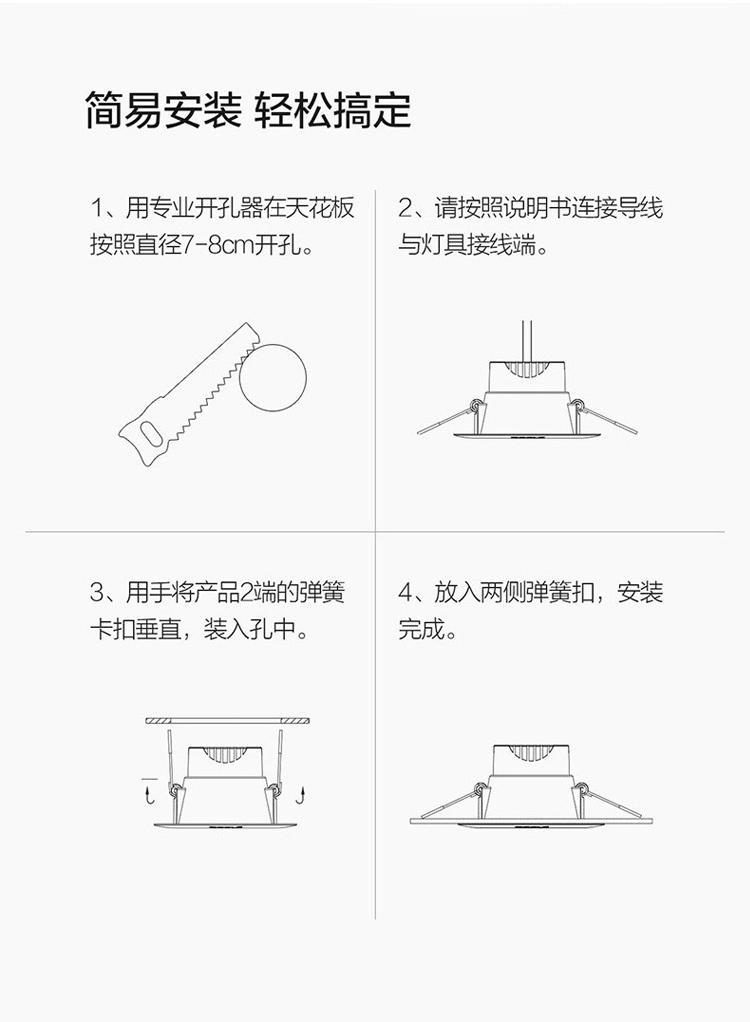 简易安装 轻松搞定

1、用专业开孔器在天花板按照直径7-8cm开孔。

2、请按照说明书连接导线与灯具接线端。

3、用手将产品2端的弹簧卡扣垂直，装入孔中。

4、放入两侧弹簧扣，安装完成。